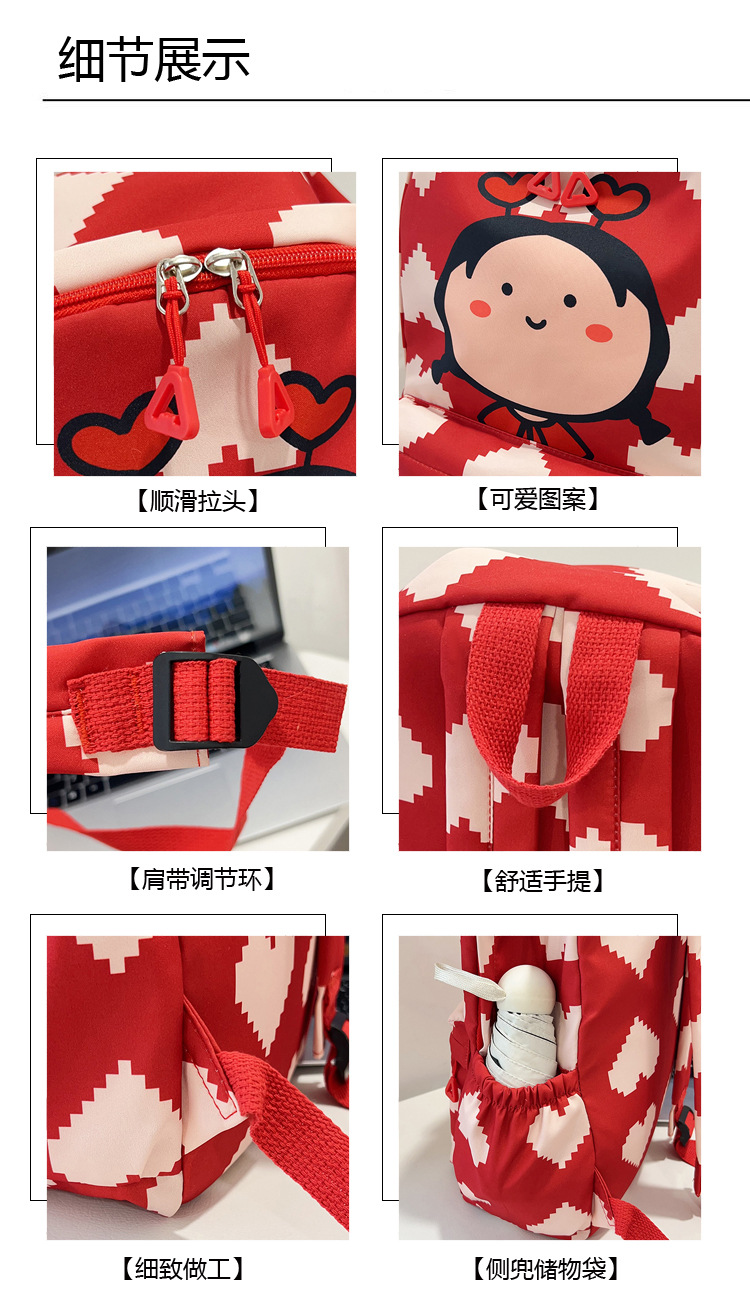 细节展示

【顺滑拉头】

【可爱图案】

【肩带调节环】

【舒适手提】

【细致做工】

【侧兜储物袋】