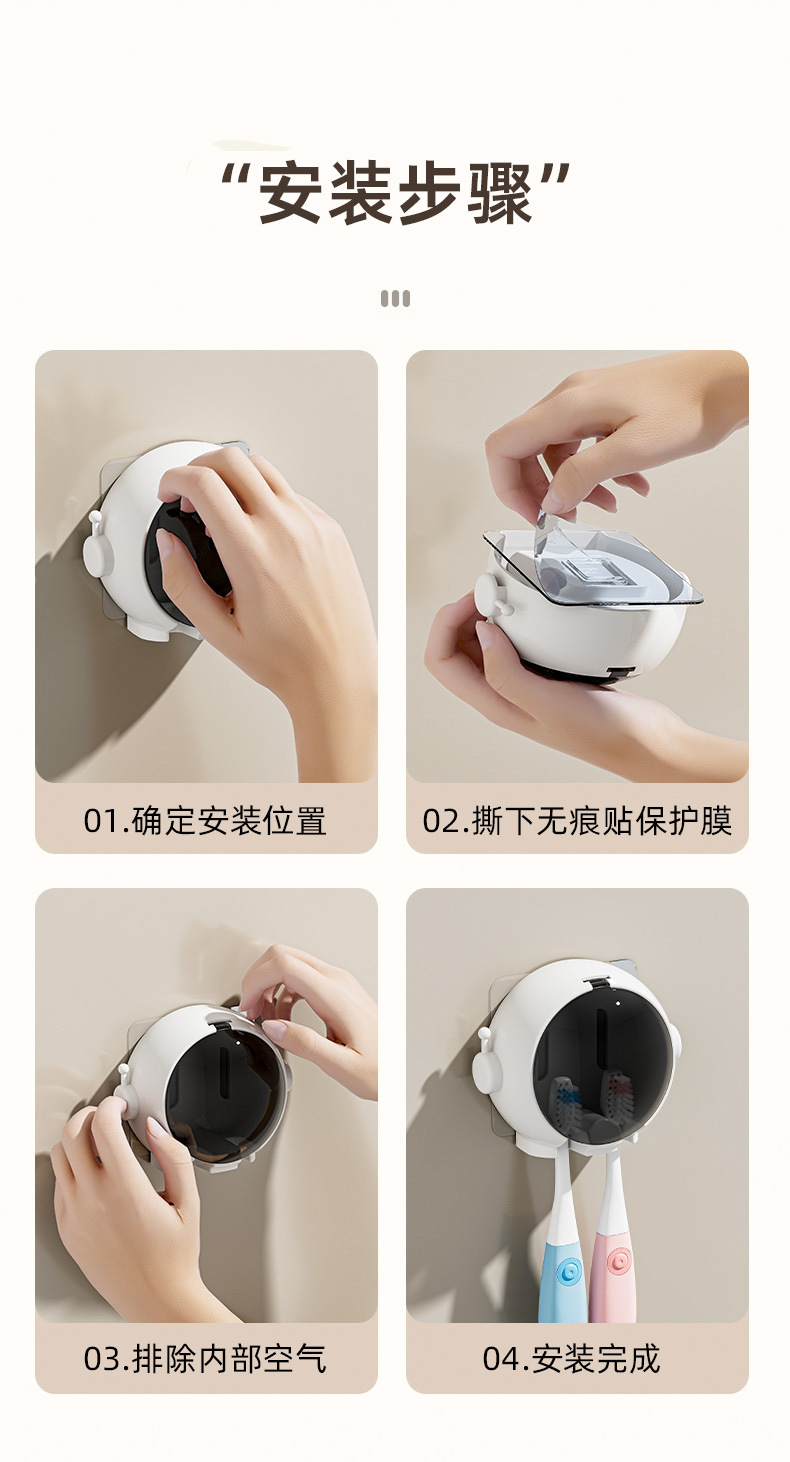 “安装步骤”

01.确定安装位置

02.撕下无痕贴保护膜

03.排除内部空气

04.安装完成