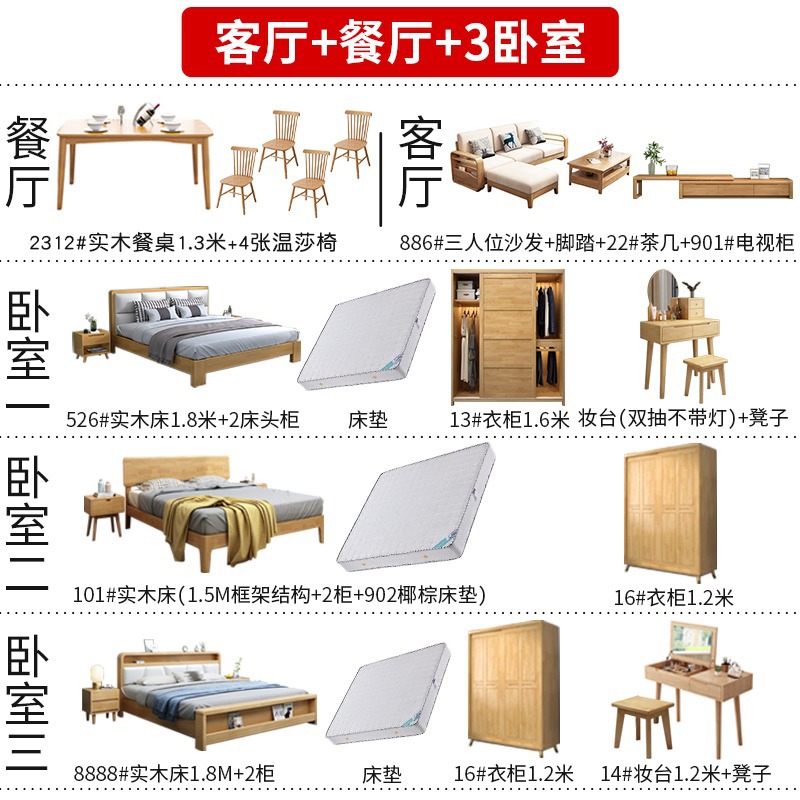 客厅+餐厅+3卧室

餐厅

2312#实木餐桌1.3米+4张温莎椅

客厅

886#三人位沙发+脚踏+22#茶几+901#电视柜

卧室一

526#实木床1.8米+2床头柜

床垫

13#衣柜1.6米

妆台(双抽不带灯)+凳子

卧室二

101#实木床(1.5M框架结构+2柜+902椰棕床垫)

16#衣柜1.2米

卧室三

8888#实木床1.8M+2柜

床垫

16#衣柜1.2米

14#妆台1.2米+凳子