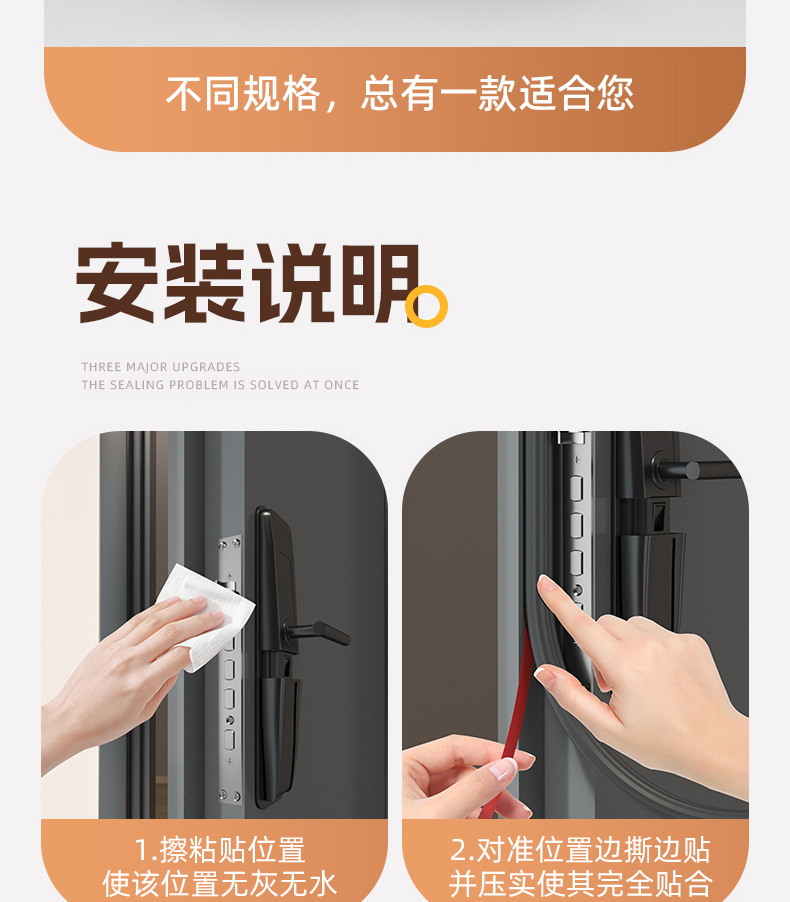 不同规格，总有一款适合您

安装说明

THREE MAJOR UPGRADES
THE SEALING PROBLEM IS SOLVED AT ONCE

1.擦粘贴位置
使该位置无灰无水

2.对准位置边撕边贴
并压实使其完全贴合