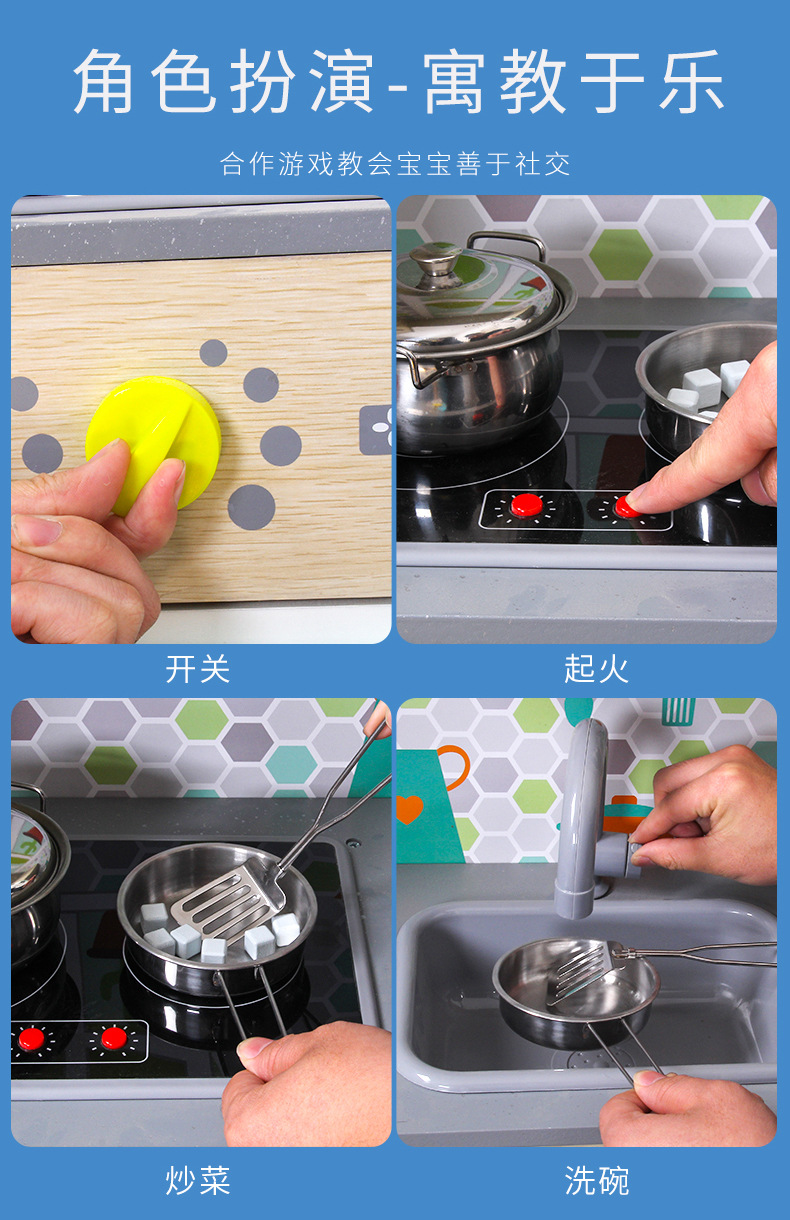 角色扮演-寓教于乐

合作游戏教会宝宝善于社交

开关

起火

炒菜

洗碗