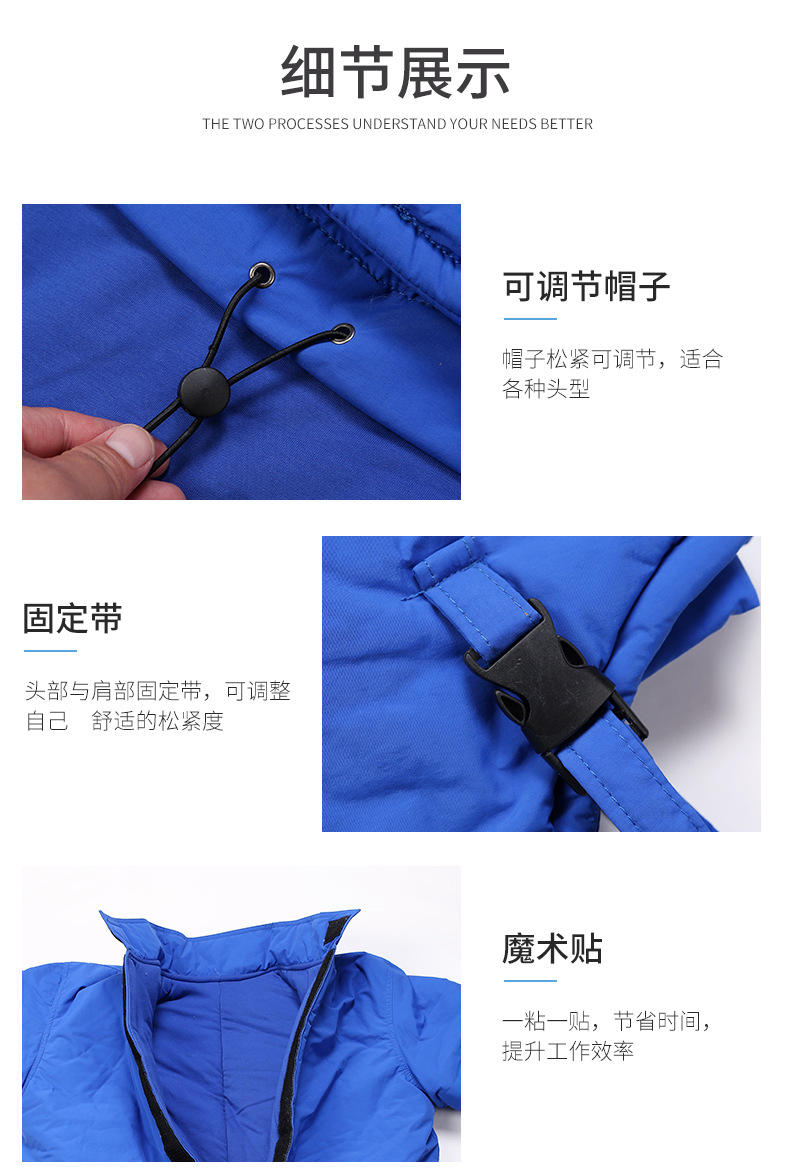 细节展示
THE TWO PROCESSES UNDERSTAND YOUR NEEDS BETTER

可调节帽子

帽子松紧可调节，适合各种头型

固定带

头部与肩部固定带，可调整自己 舒适的松紧度

魔术贴

一粘一贴，节省时间，提升工作效率