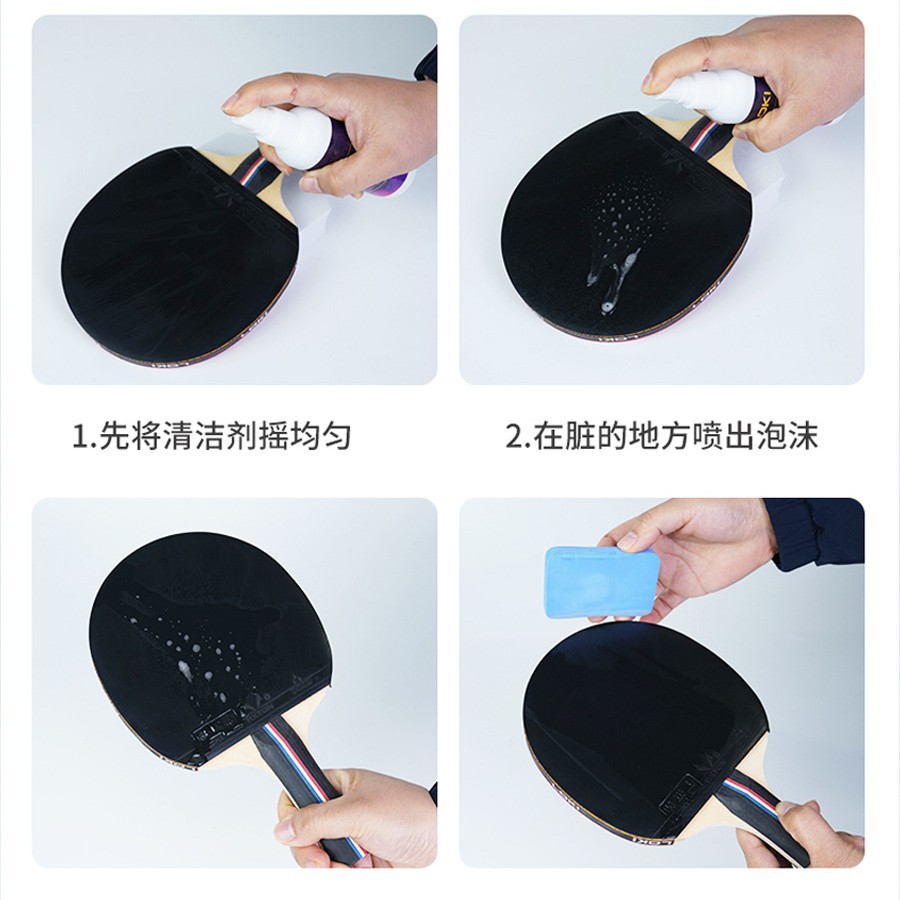 1.先将清洁剂摇均匀

2.在脏的地方喷出泡沫