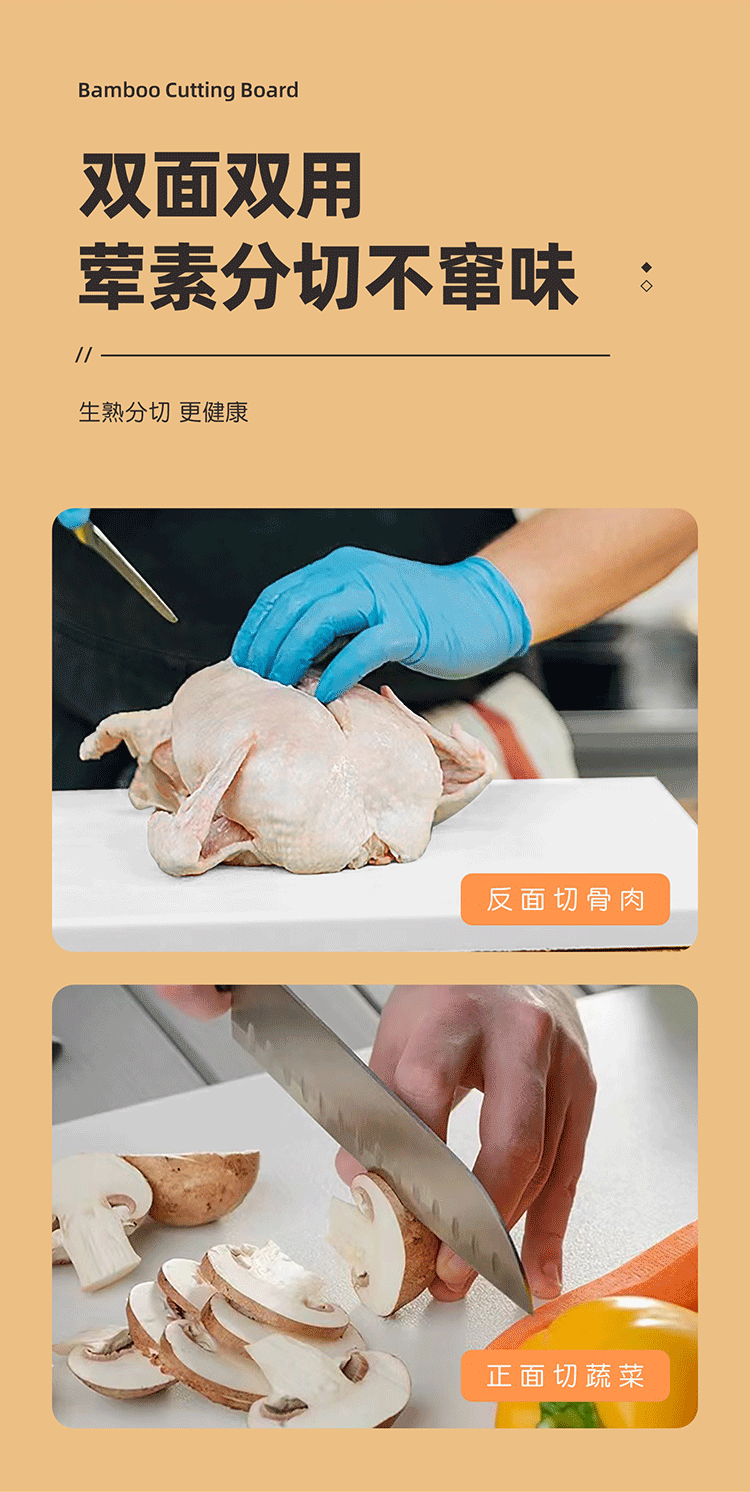 Bamboo Cutting Board

双面双用
荤素分切不窜味

//

生熟分切 更健康

反面切骨肉

正面切蔬菜