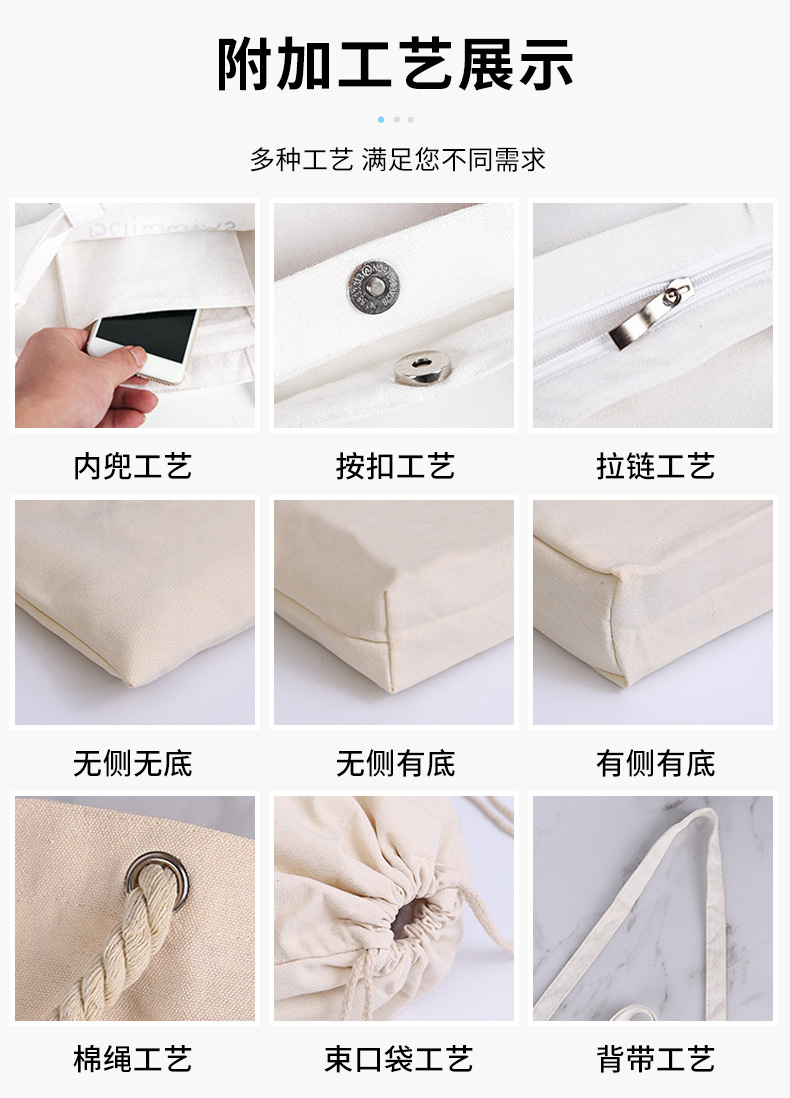 附加工艺展示

多种工艺 满足您不同需求

内兜工艺

按扣工艺

拉链工艺

无侧无底

无侧有底

有侧有底

棉绳工艺

束口袋工艺

背带工艺