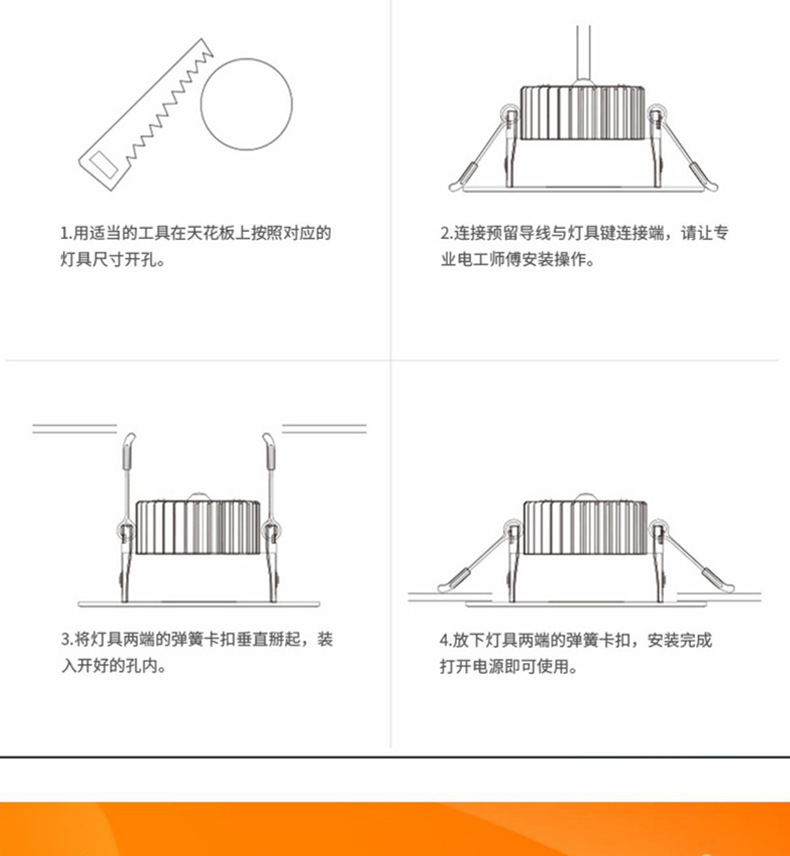 1.用适当的工具在天花板上按照对应的灯具尺寸开孔。

2.连接预留导线与灯具键连接端，请让专业电工师傅安装操作。

3.将灯具两端的弹簧卡扣垂直掰起，装入开好的孔内。

4.放下灯具两端的弹簧卡扣，安装完成打开电源即可使用。