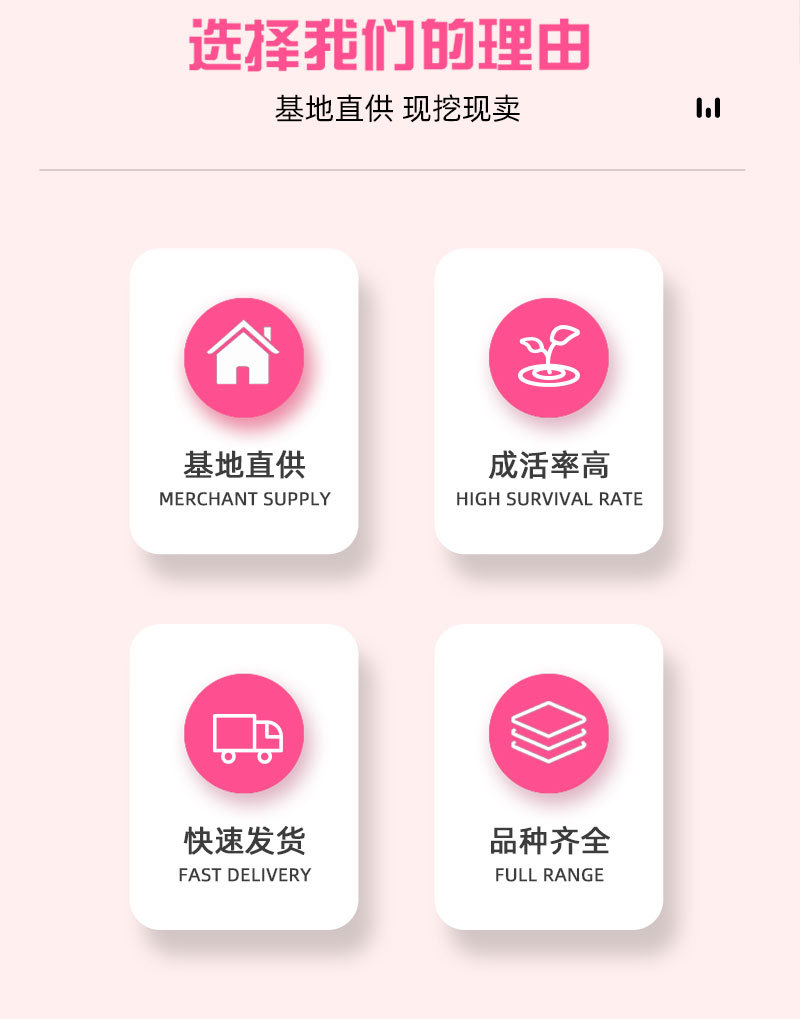 选择我们的理由

基地直供 现挖现卖

基地直供
MERCHANT SUPPLY

成活率高
HIGH SURVIVAL RATE

快速发货
FAST DELIVERY

品种齐全
FULL RANGE