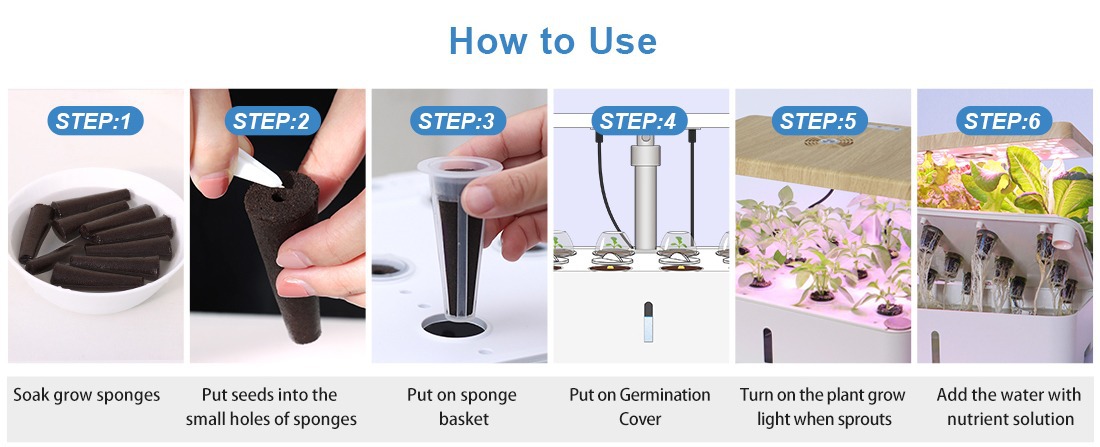 How to Use

STEP:1
Soak grow sponges

STEP:2
Put seeds into the small holes of sponges

STEP:3
Put on sponge basket

STEP:4
Put on Germination Cover

STEP:5
Turn on the plant grow light when sprouts

STEP:6
Add the water with nutrient solution