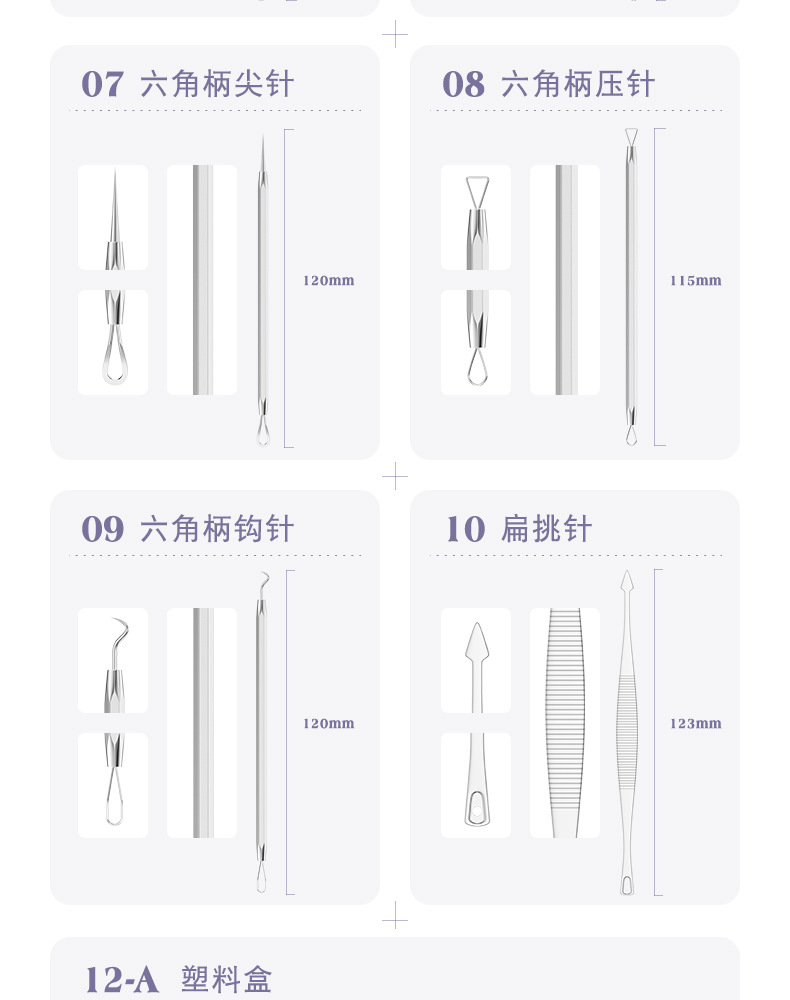 07 六角柄尖针

120mm

08 六角柄压针

115mm

09 六角柄钩针

120mm

10 扁挑针

123mm

12-A 塑料盒