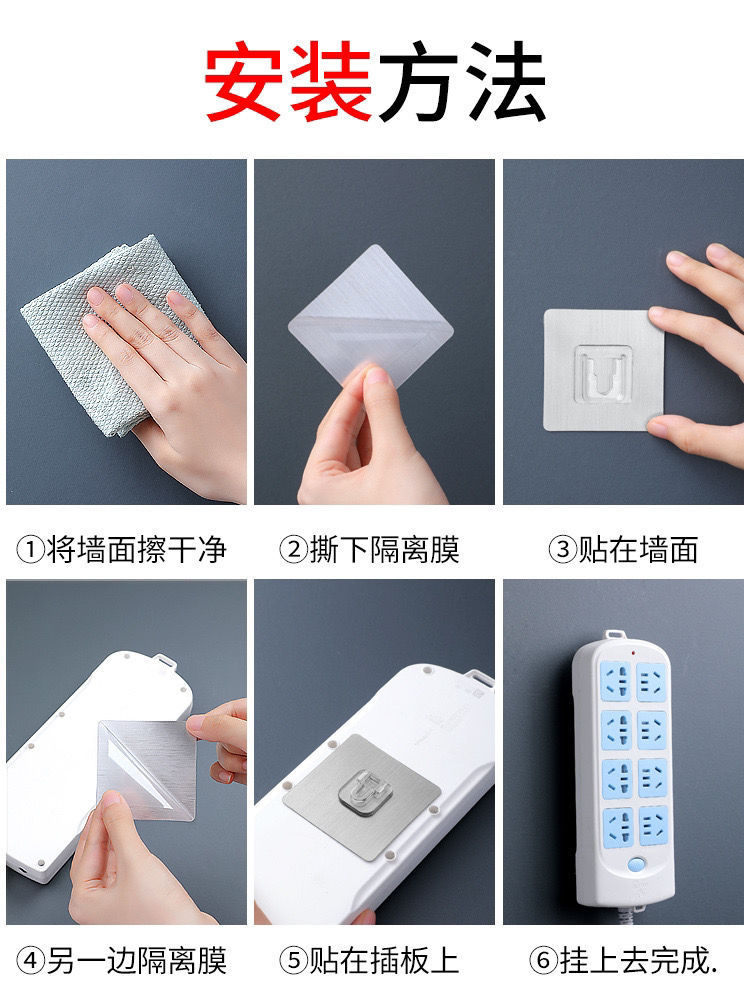 安装方法

①将墙面擦干净

②撕下隔离膜

③贴在墙面

④另一边隔离膜

⑤贴在插板上

⑥挂上去完成.