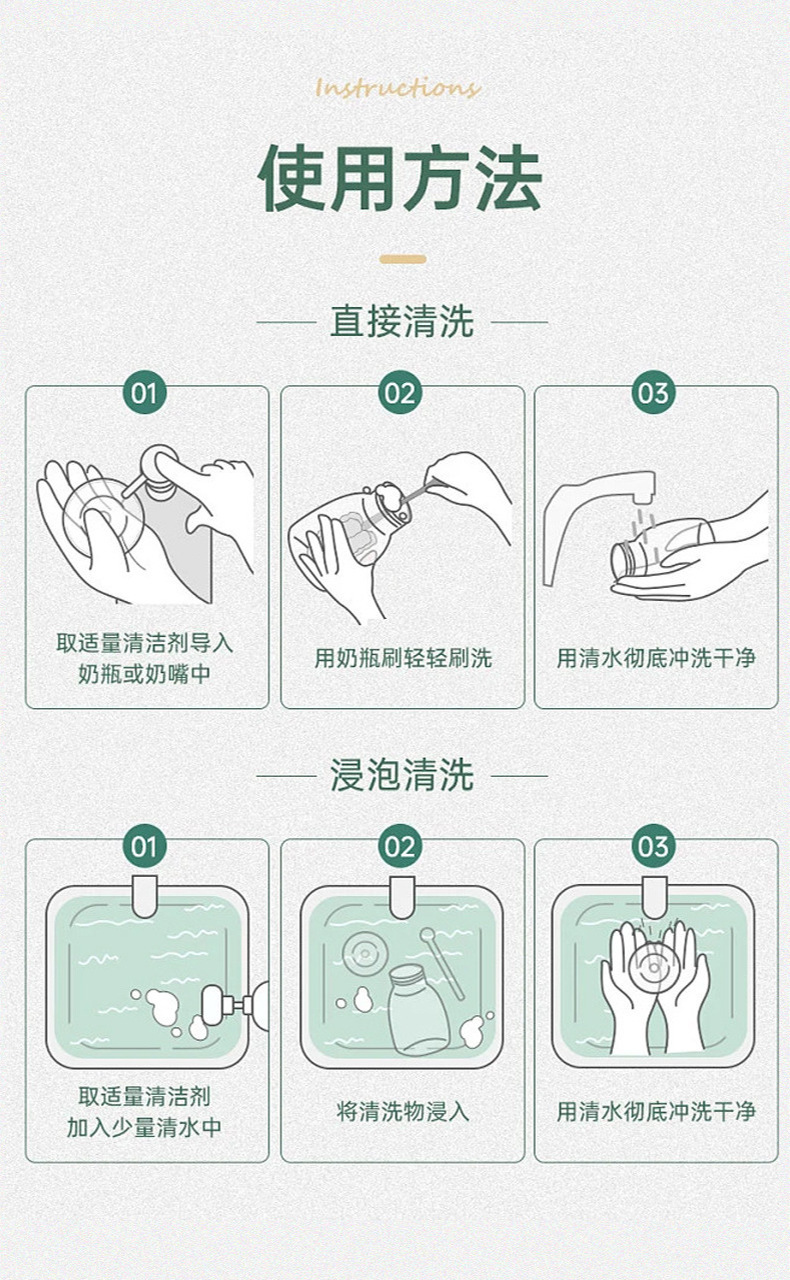 Instructions

使用方法

直接清洗

01
取适量清洁剂导入奶瓶或奶嘴中

02
用奶瓶刷轻轻刷洗

03
用清水彻底冲洗干净

浸泡清洗

01
取适量清洁剂加入少量清水中

02
将清洗物浸入

03
用清水彻底冲洗干净