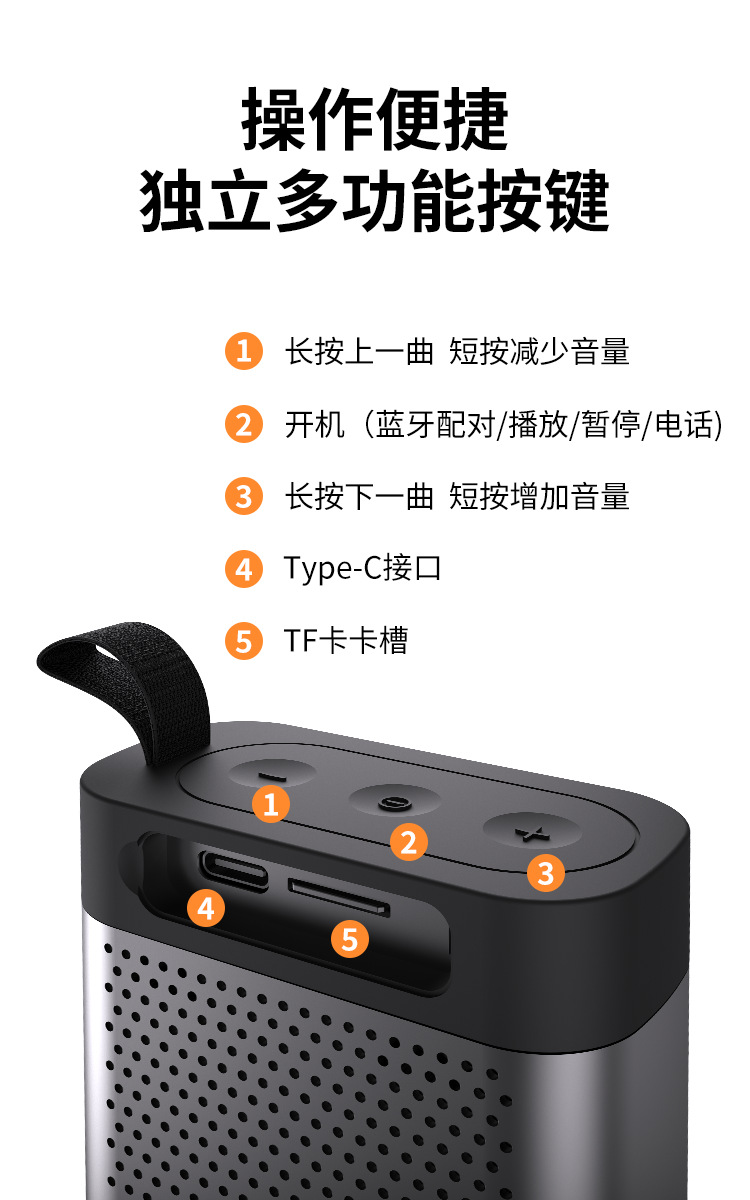 操作便捷
独立多功能按键

1 长按上一曲 短按减少音量

2 开机（蓝牙配对/播放/暂停/电话)

3 长按下一曲 短按增加音量

4 Type-C接口

5 TF卡卡槽

1
2
3
4
5