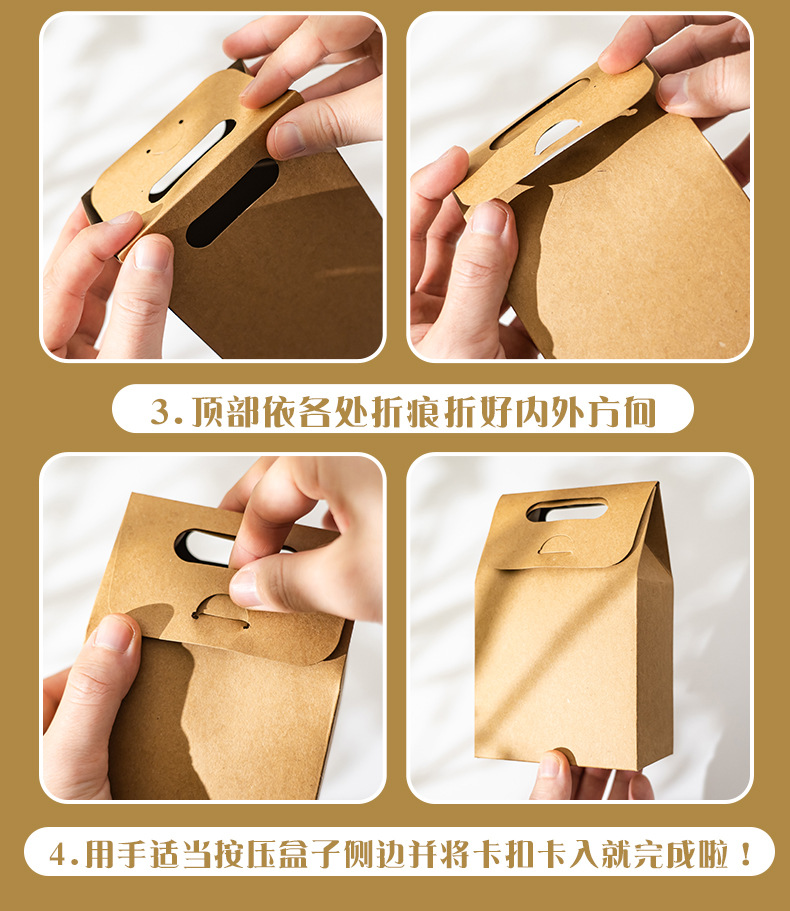 3. 顶部依各处折痕折好内外方向

4. 用手适当按压盒子侧边并将卡扣卡入就完成啦！