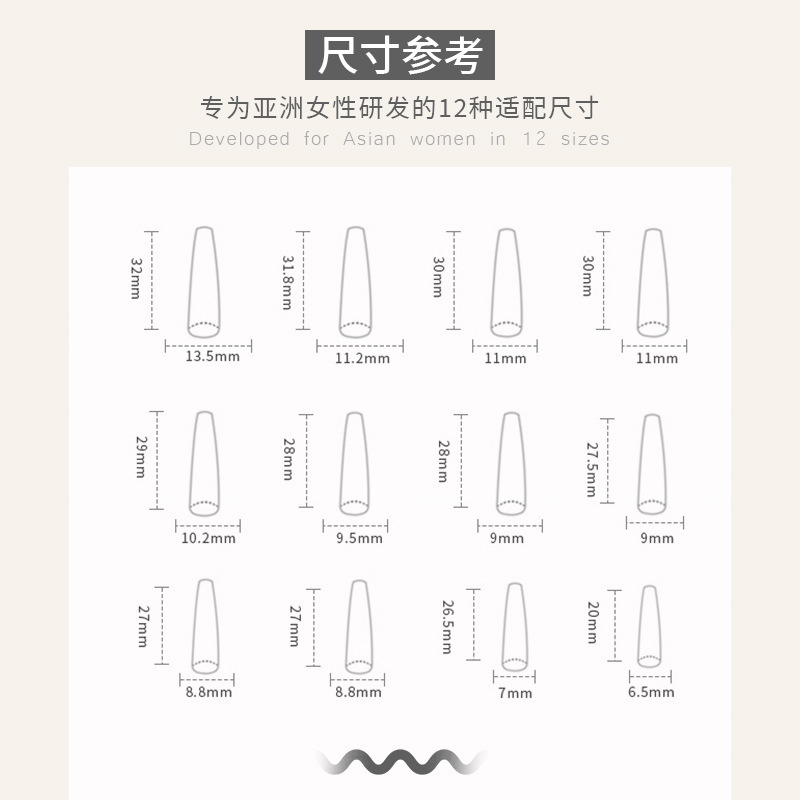 尺寸参考

专为亚洲女性研发的12种适配尺寸

Developed for Asian women in 12 sizes

32mm
13.5mm

31.8mm
11.2mm

30mm
11mm

30mm
11mm

29mm
10.2mm

28mm
9.5mm

28mm
9mm

27.5mm
9mm

27mm
8.8mm

27mm
8.8mm

26.5mm
7mm

20mm
6.5mm