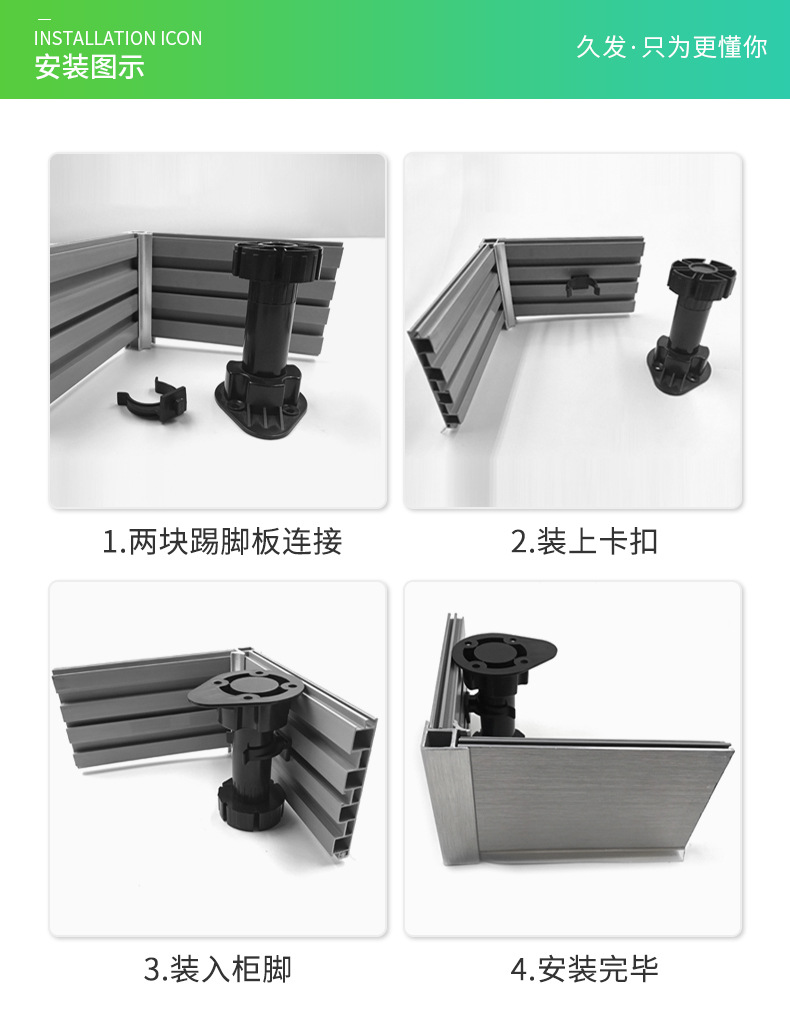 INSTALLATION ICON
安装图示

久发·只为更懂你

1.两块踢脚板连接

2.装上卡扣

3.装入柜脚

4.安装完毕