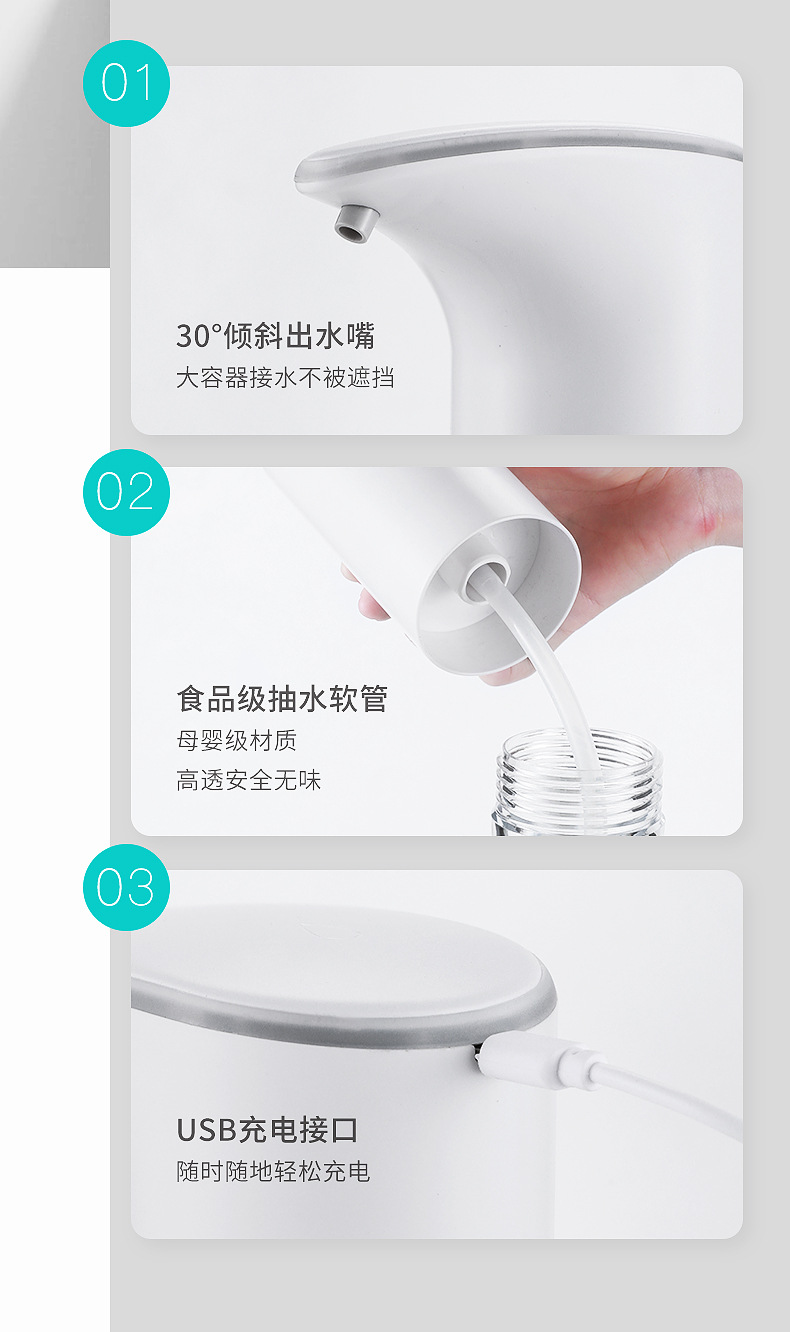 01

30°倾斜出水嘴
大容器接水不被遮挡

02

食品级抽水软管
母婴级材质
高透安全无味

03

USB充电接口
随时随地轻松充电