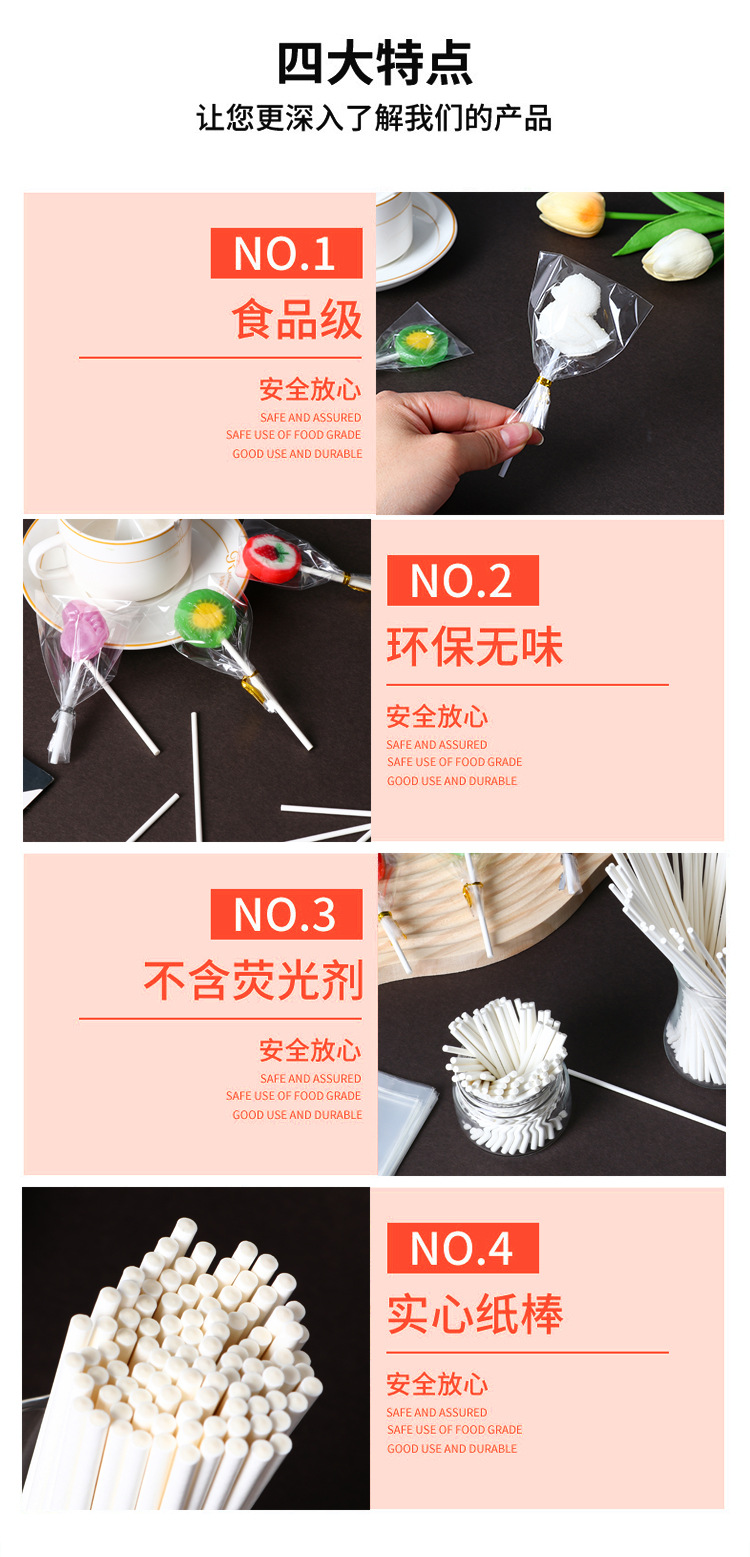 四大特点
让您更深入了解我们的产品

NO.1
食品级

安全放心
SAFE AND ASSURED
SAFE USE OF FOOD GRADE
GOOD USE AND DURABLE

NO.2
环保无味

安全放心
SAFE AND ASSURED
SAFE USE OF FOOD GRADE
GOOD USE AND DURABLE

NO.3
不含荧光剂

安全放心
SAFE AND ASSURED
SAFE USE OF FOOD GRADE
GOOD USE AND DURABLE

NO.4
实心纸棒

安全放心
SAFE AND ASSURED
SAFE USE OF FOOD GRADE
GOOD USE AND DURABLE