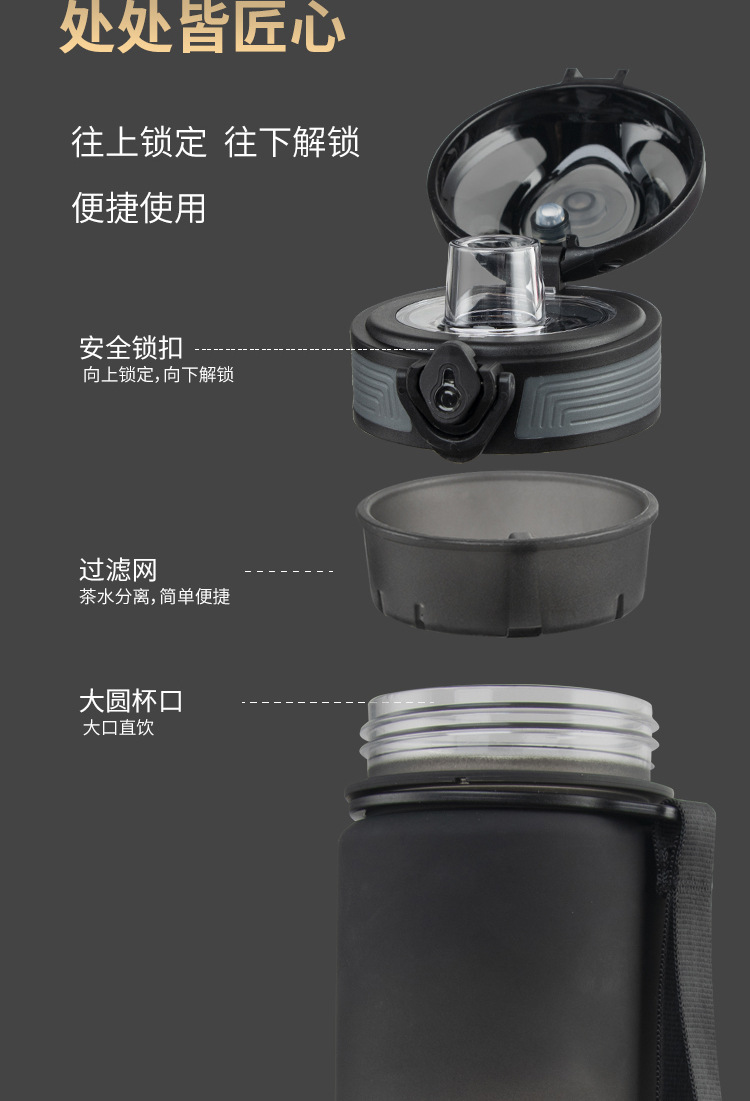 处处皆匠心

往上锁定 往下解锁

便捷使用

安全锁扣
向上锁定,向下解锁

过滤网
茶水分离,简单便捷

大圆杯口
大口直饮