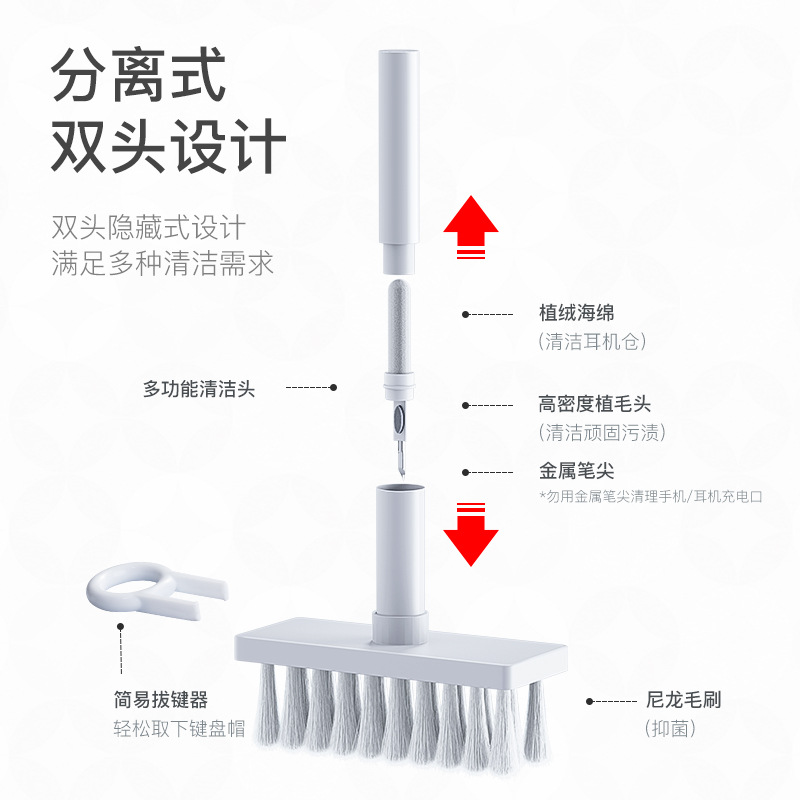 分离式
双头设计

双头隐藏式设计
满足多种清洁需求

植绒海绵
(清洁耳机仓)

多功能清洁头

高密度植毛头
(清洁顽固污渍)

金属笔尖
*勿用金属笔尖清理手机/耳机充电口

简易拔键器
轻松取下键盘帽

尼龙毛刷
(抑菌)