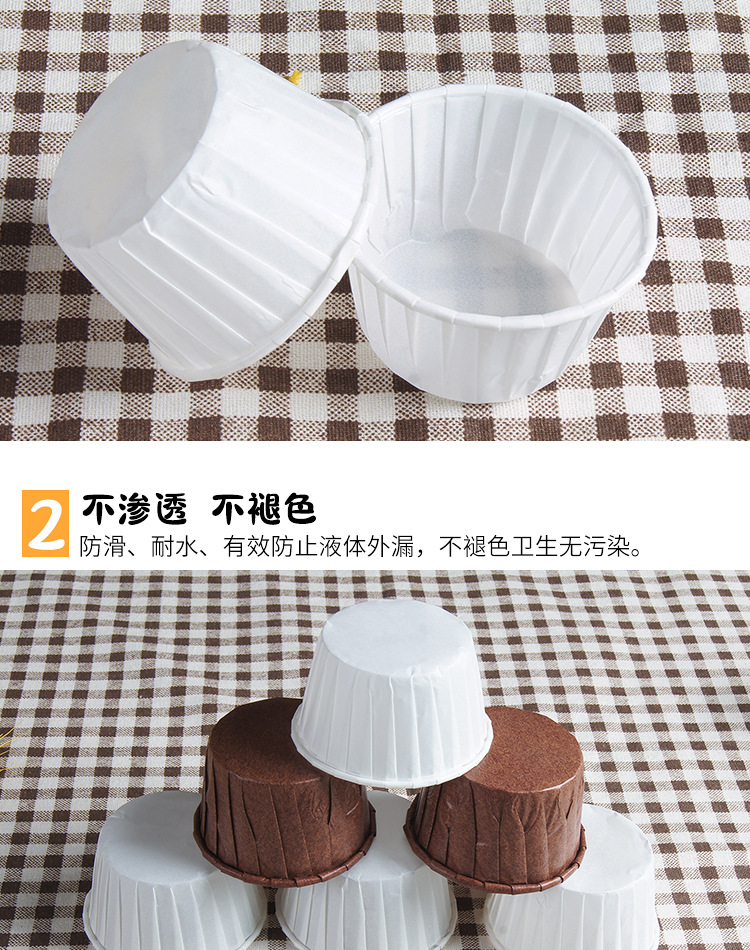 2 不渗透 不褪色
防滑、耐水、有效防止液体外漏，不褪色卫生无污染。