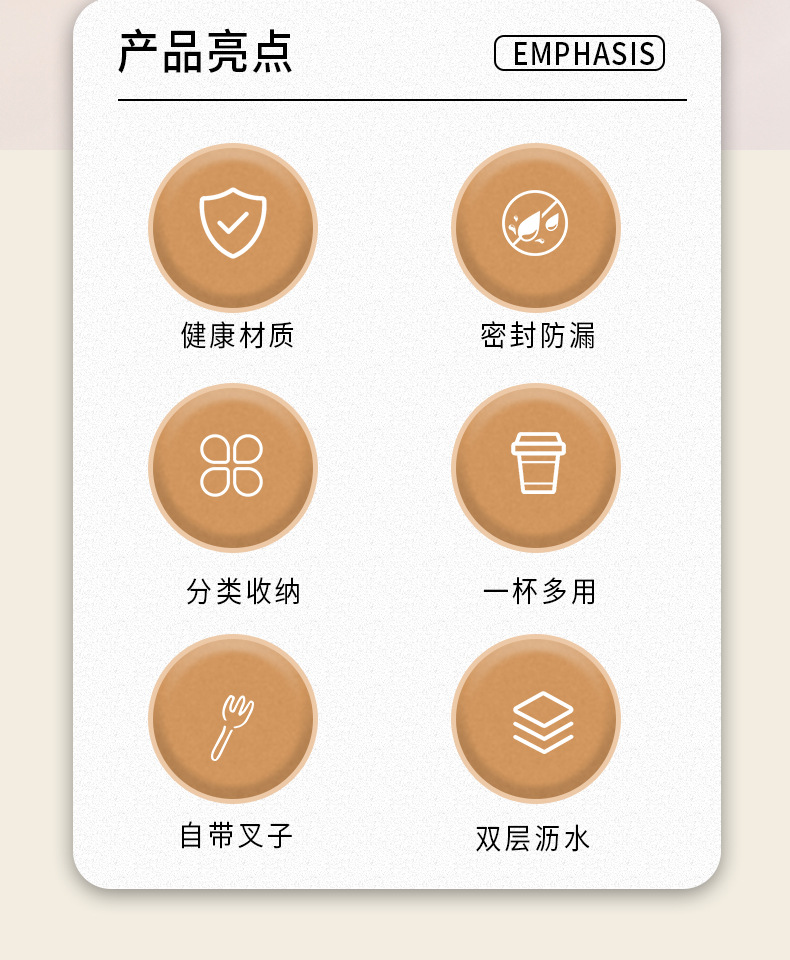 产品亮点

EMPHASIS

健康材质

密封防漏

分类收纳

一杯多用

自带叉子

双层沥水