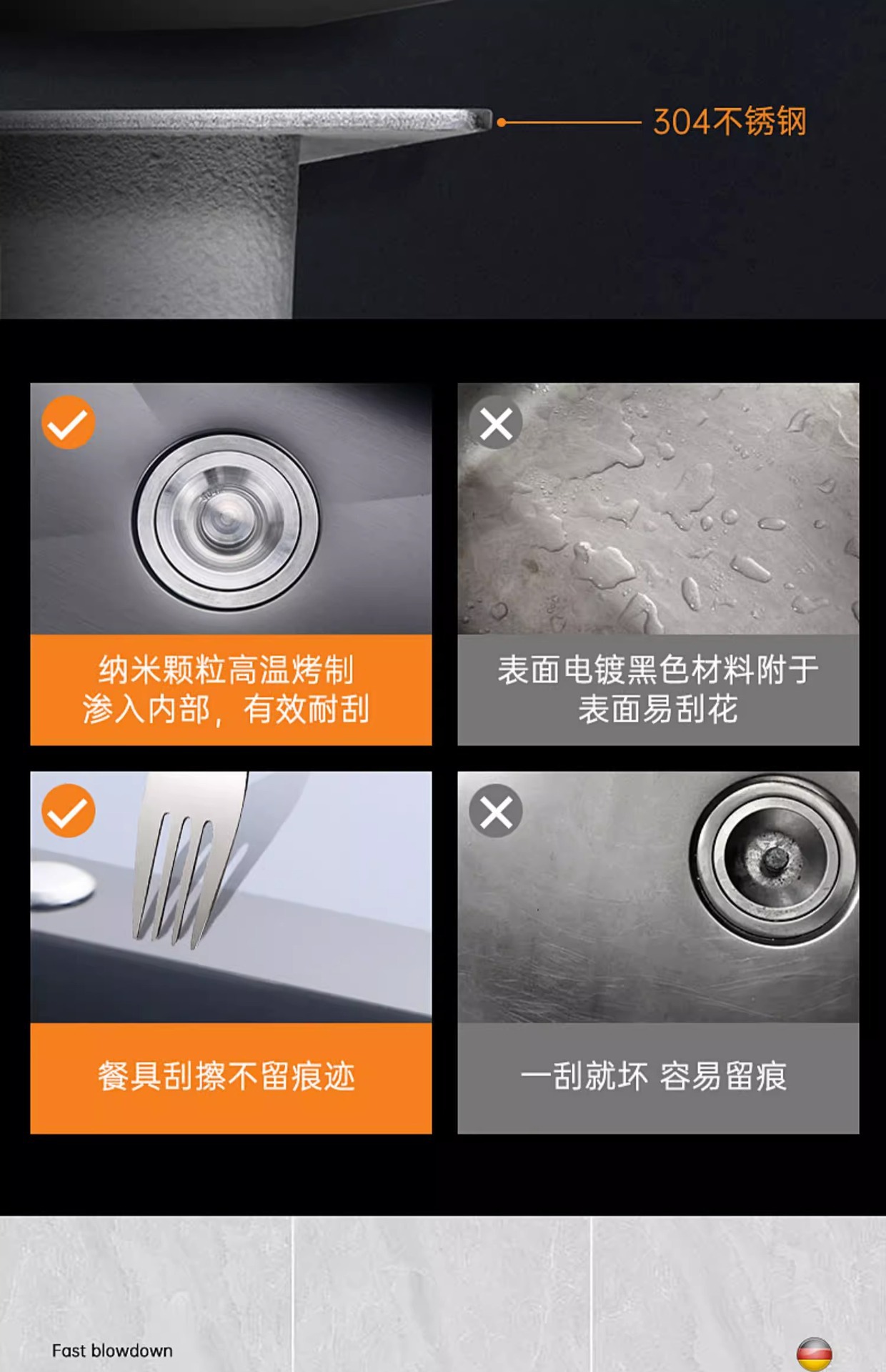 304不锈钢

纳米颗粒高温烤制
渗入内部，有效耐刮

表面电镀黑色材料附于
表面易刮花

餐具刮擦不留痕迹

一刮就坏 容易留痕

Fast blowdown