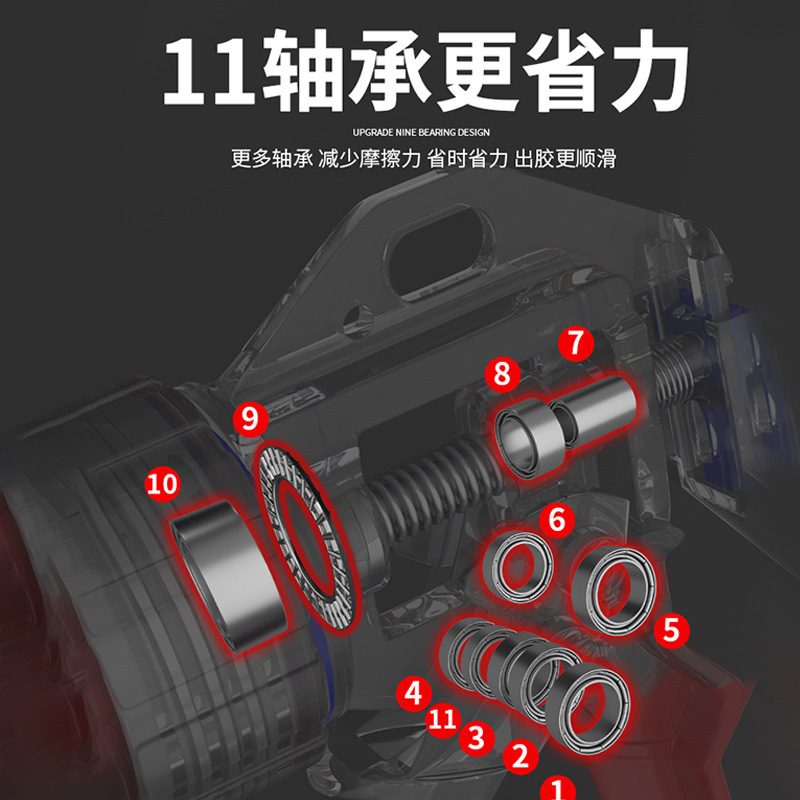 11轴承更省力

UPGRADE NINE BEARING DESIGN

更多轴承 减少摩擦力 省时省力 出胶更顺滑

7
8
9
10
6
5
4
11
3
2
1