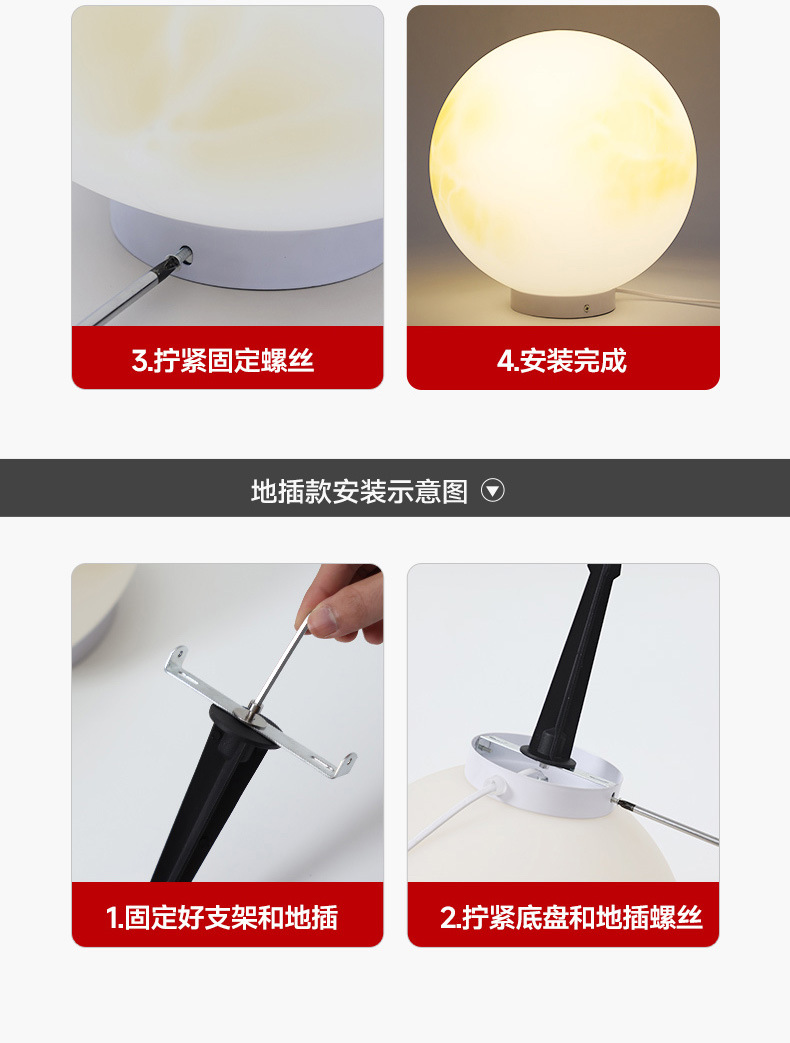 3.拧紧固定螺丝

4.安装完成

地插款安装示意图

1.固定好支架和地插

2.拧紧底盘和地插螺丝