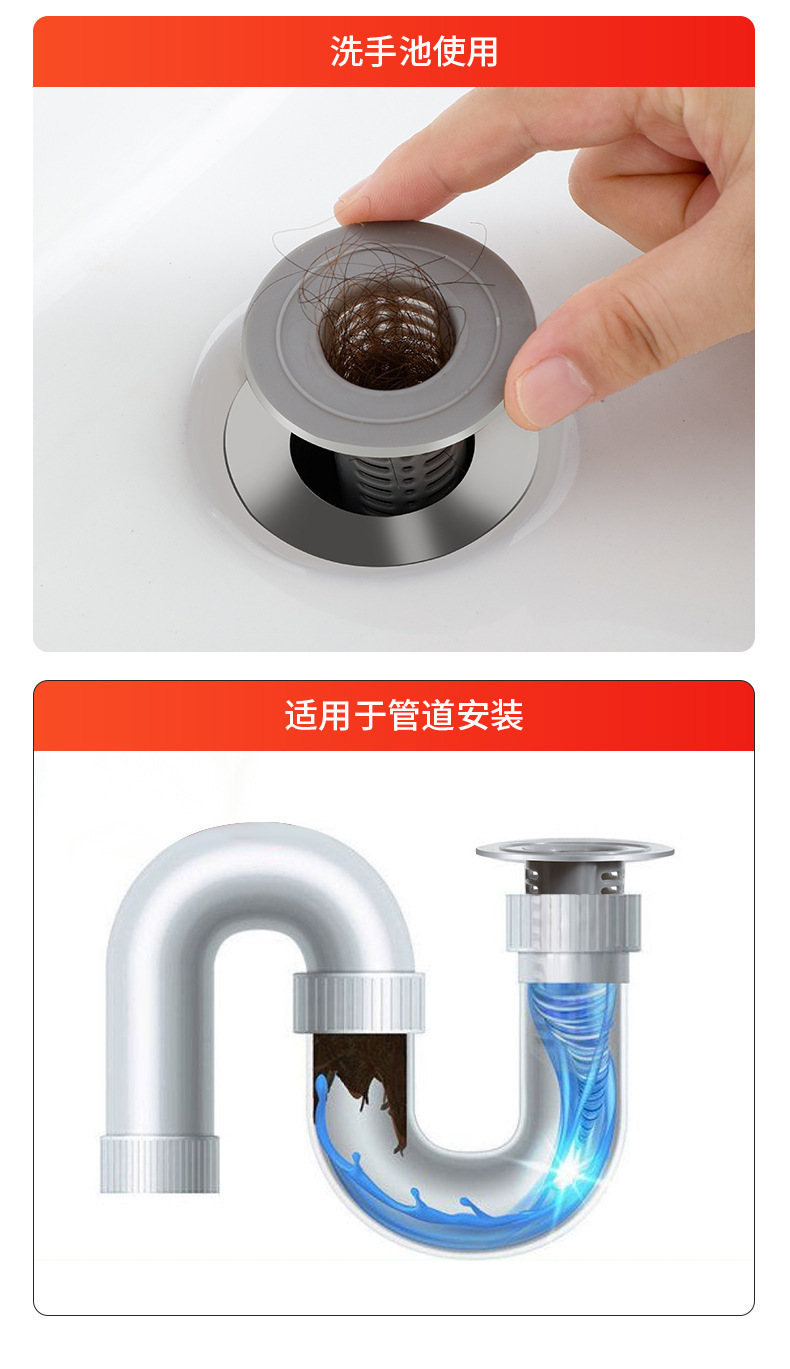 洗手池使用

适用于管道安装