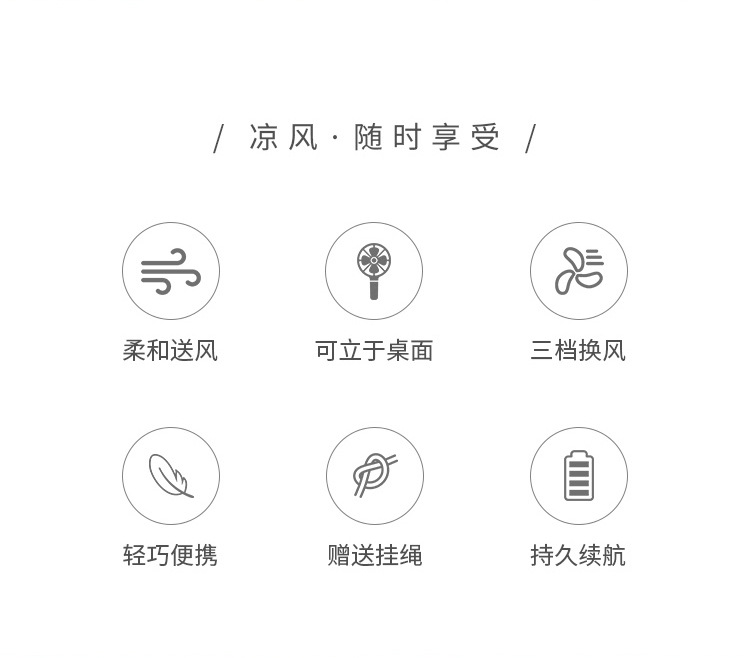 / 凉风·随时享受 /

柔和送风

可立于桌面

三档换风

轻巧便携

赠送挂绳

持久续航