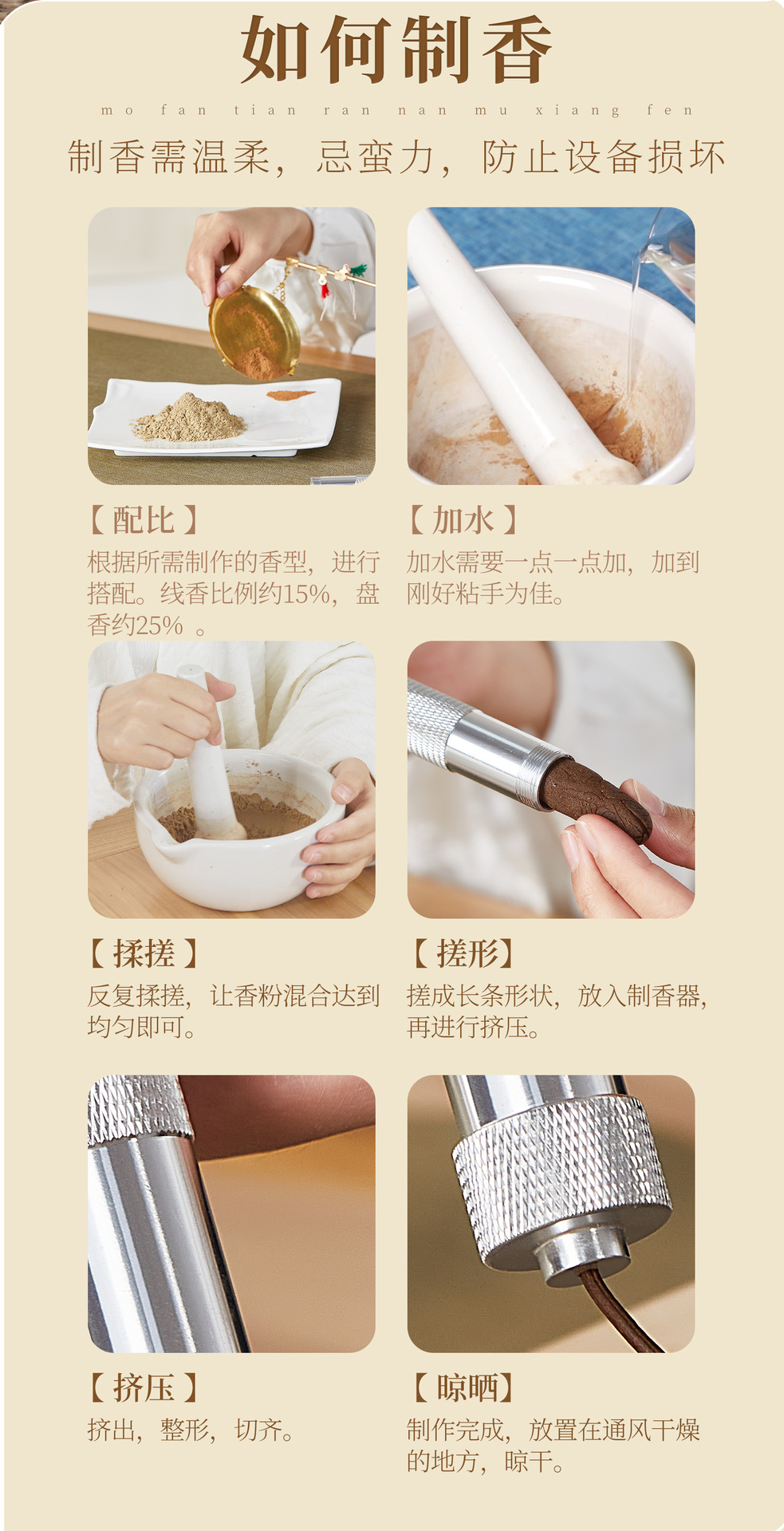 如何制香

mo fan tian ran nan mu xiang fen

制香需温柔，忌蛮力，防止设备损坏

【配比】

根据所需制作的香型，进行搭配。线香比例约15%，盘香约25% 。

【加水】

加水需要一点一点加，加到刚好粘手为佳。

【揉搓】

反复揉搓，让香粉混合达到均匀即可。

【搓形】

搓成长条形状，放入制香器，再进行挤压。

【挤压】

挤出，整形，切齐。

【晾晒】

制作完成，放置在通风干燥的地方，晾干。