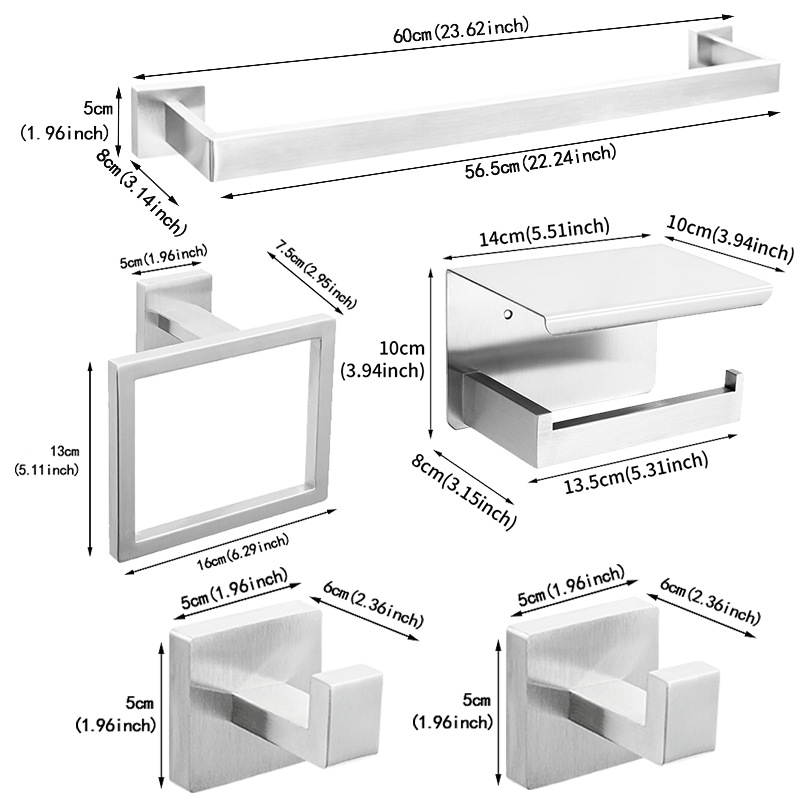 60cm(23.62inch)

5cm
(1.96inch)

8cm(3.14inch)

56.5cm(22.24inch)

5cm(1.96inch)

7.5cm(2.95inch)

13cm
(5.11inch)

16cm(6.29inch)

14cm(5.51inch)

10cm(3.94inch)

10cm
(3.94inch)

8cm(3.15inch)

13.5cm(5.31inch)

5cm(1.96inch)

6cm(2.36inch)

5cm
(1.96inch)

5cm(1.96inch)

6cm(2.36inch)

5cm
(1.96inch)