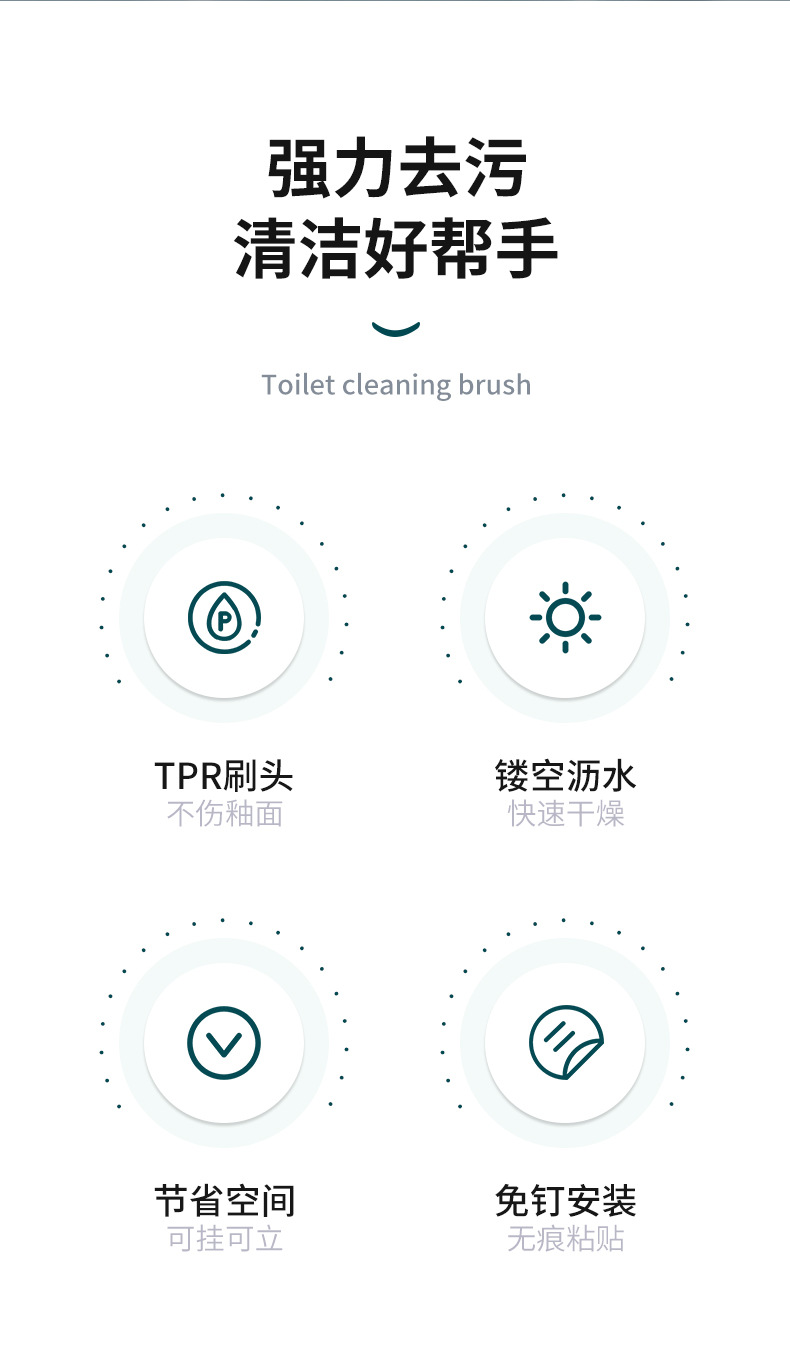 强力去污
清洁好帮手

Toilet cleaning brush

TPR刷头
不伤釉面

镂空沥水
快速干燥

节省空间
可挂可立

免钉安装
无痕粘贴