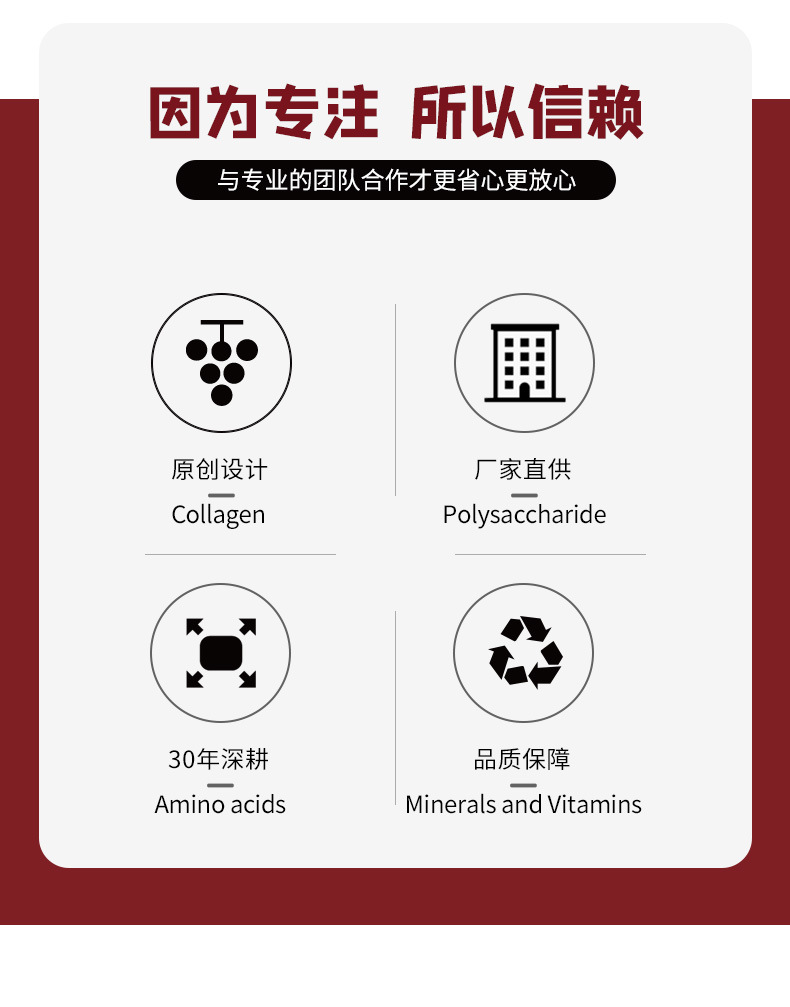 因为专注 所以信赖

与专业的团队合作才更省心更放心

原创设计

Collagen

厂家直供

Polysaccharide

30年深耕

Amino acids

品质保障

Minerals and Vitamins