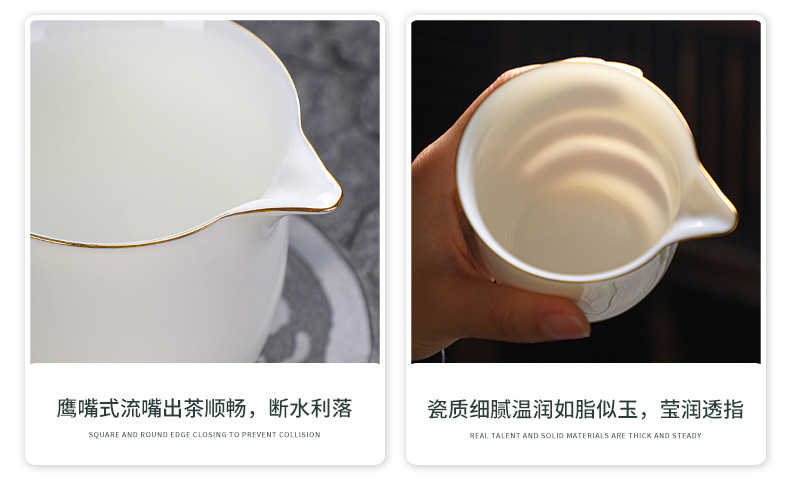 鹰嘴式流嘴出茶顺畅，断水利落

SQUARE AND ROUND EDGE CLOSING TO PREVENT COLLISION

瓷质细腻温润如脂似玉，莹润透指

REAL TALENT AND SOLID MATERIALS ARE THICK AND STEADY