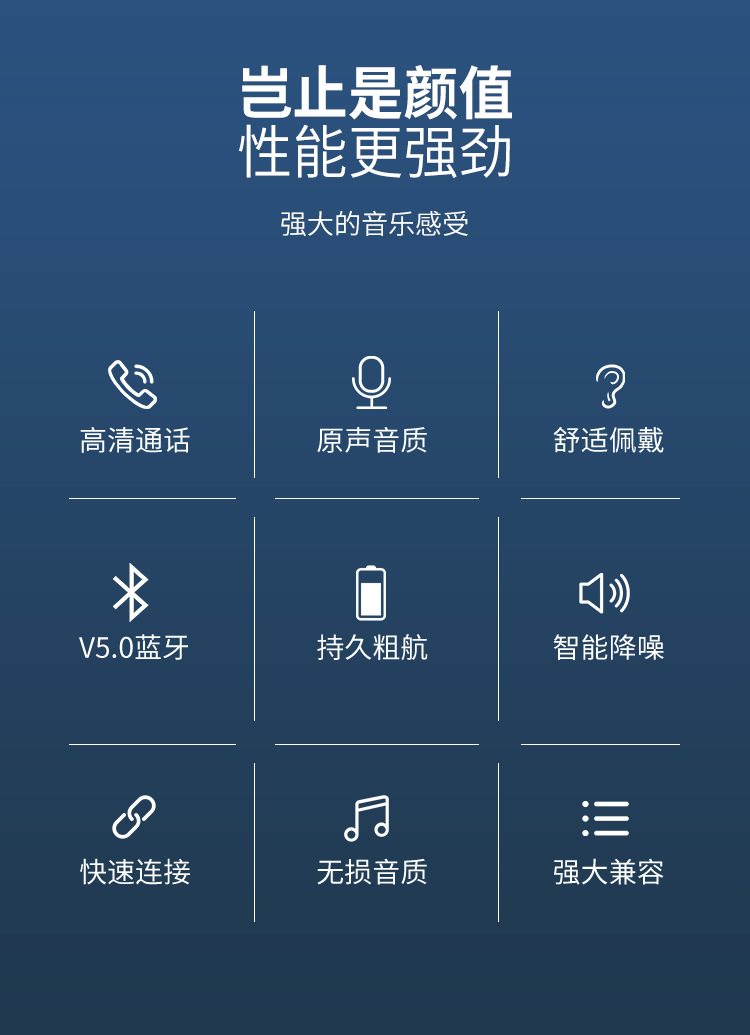 岂止是颜值
性能更强劲

强大的音乐感受

高清通话

原声音质

舒适佩戴

V5.0蓝牙

持久粗航

智能降噪

快速连接

无损音质

强大兼容