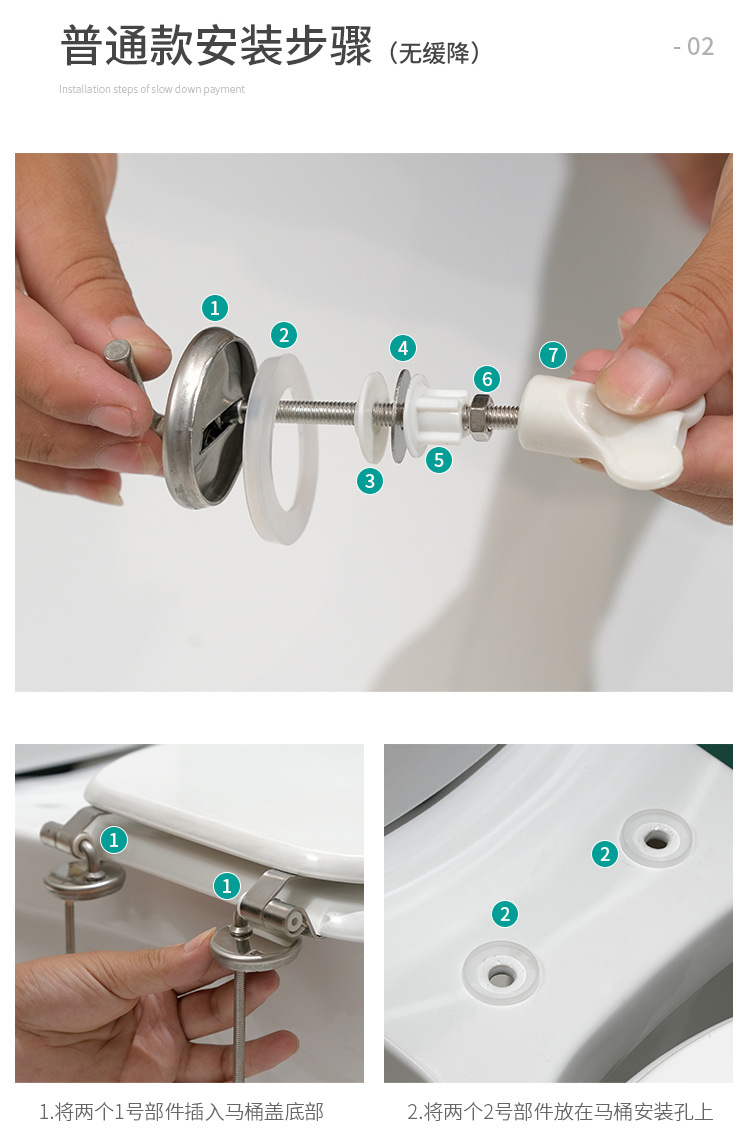 普通款安装步骤（无缓降）

- 02

Installation steps of slow down payment

1

2

4

6

7

3

5

1

1

2

2

1.将两个1号部件插入马桶盖底部

2.将两个2号部件放在马桶安装孔上