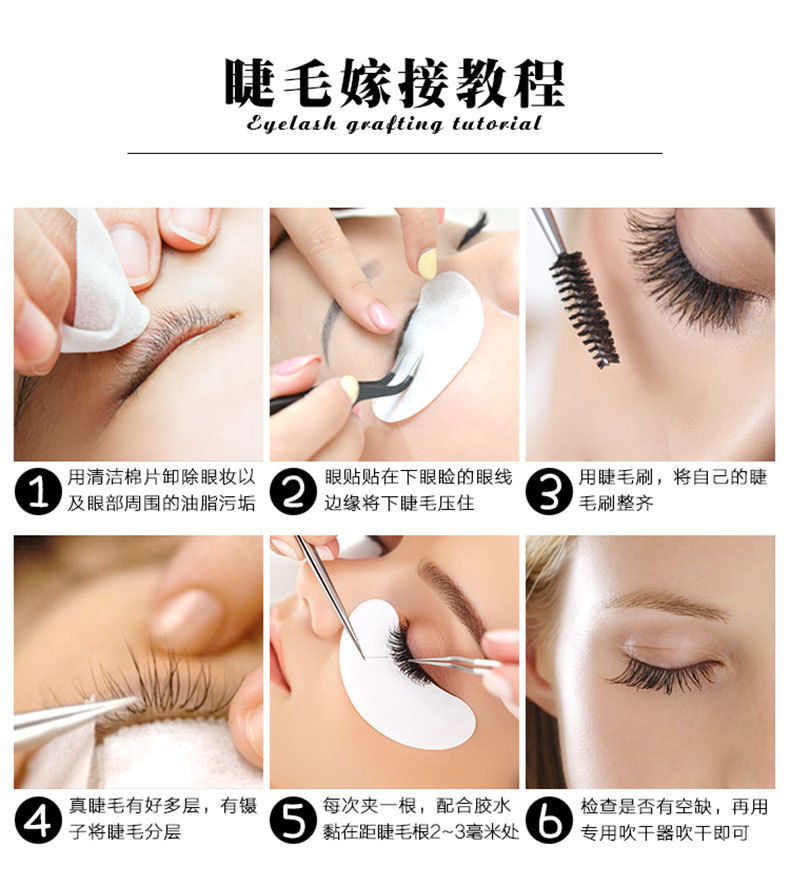 睫毛嫁接教程
Eyelash grafting tutorial

1 用清洁棉片卸除眼妆以及眼部周围的油脂污垢

2 眼贴贴在下眼睑的眼线边缘将下睫毛压住

3 用睫毛刷，将自己的睫毛刷整齐

4 真睫毛有好多层，有镊子将睫毛分层

5 每次夹一根，配合胶水黏在距睫毛根2~3毫米处

6 检查是否有空缺，再用专用吹干器吹干即可