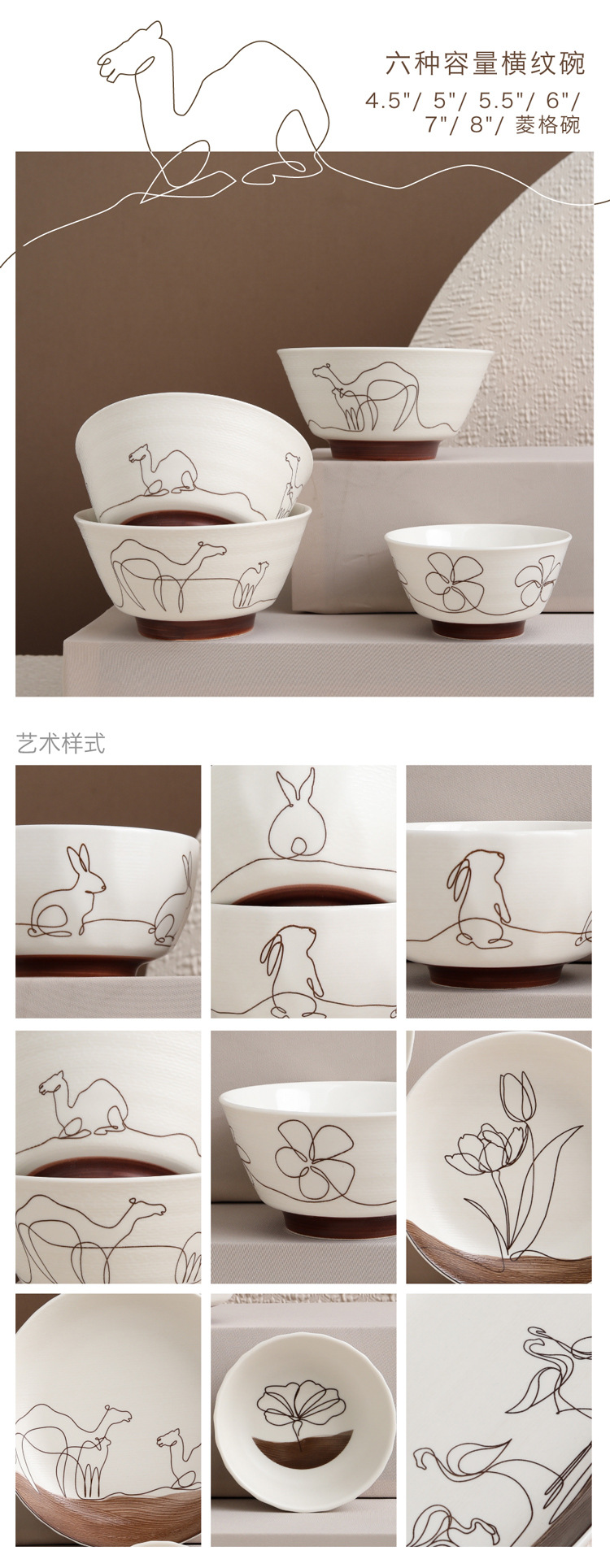 六种容量横纹碗

4.5"/ 5"/ 5.5"/ 6"/ 7"/ 8"/ 菱格碗

艺术样式