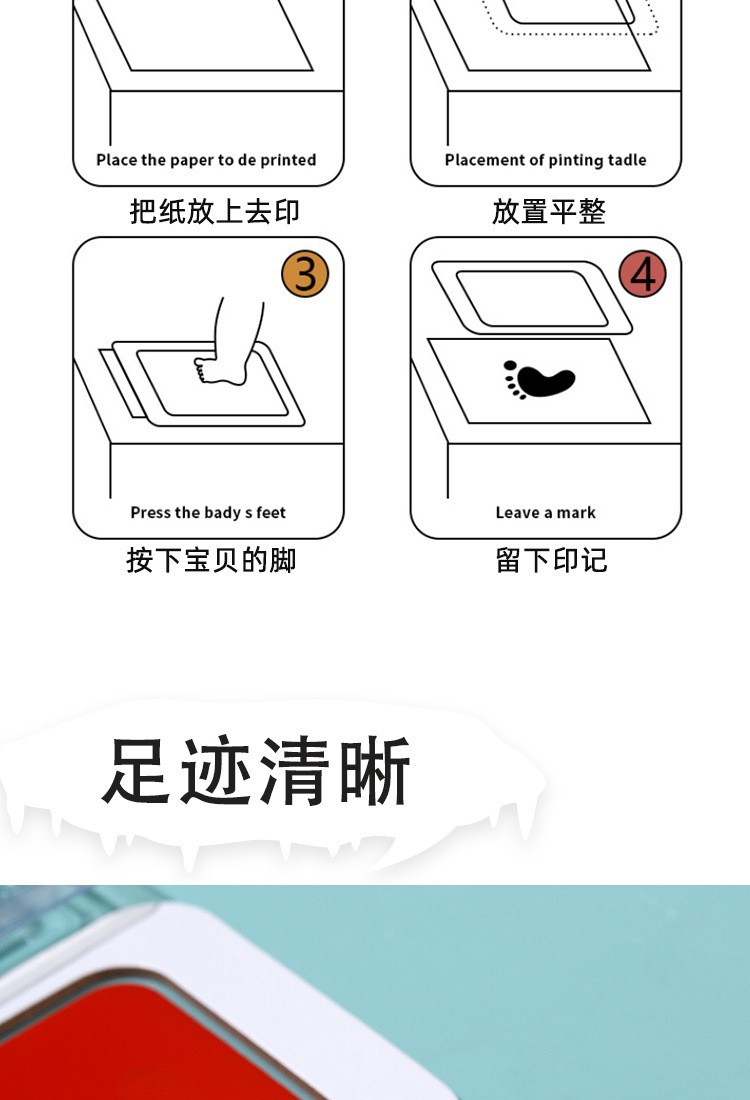 Place the paper to de printed

把纸放上去印

Placement of pinting tadle

放置平整

3

Press the bady s feet

按下宝贝的脚

4

Leave a mark

留下印记

足迹清晰