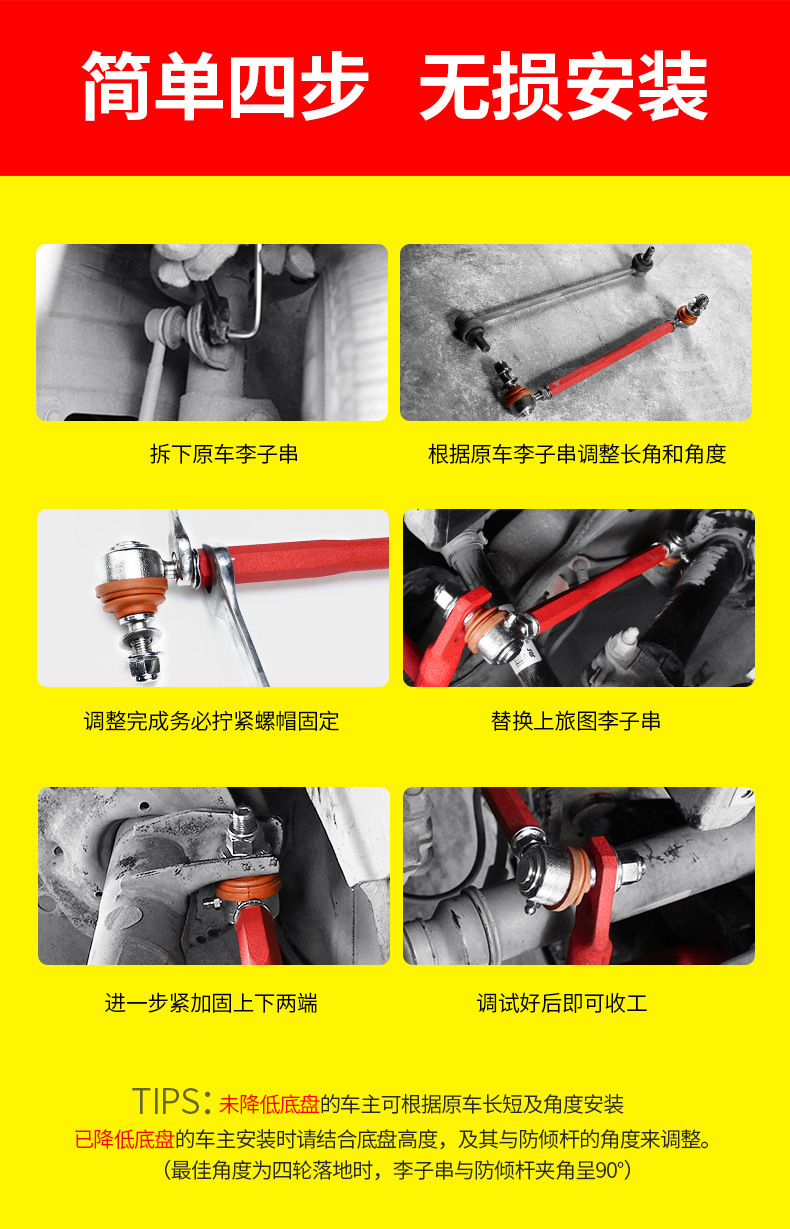 简单四步 无损安装

拆下原车李子串

根据原车李子串调整长角和角度

调整完成务必拧紧螺帽固定

替换上旅图李子串

进一步紧加固上下两端

调试好后即可收工

TIPS：未降低底盘的车主可根据原车长短及角度安装
已降低底盘的车主安装时请结合底盘高度，及其与防倾杆的角度来调整。
（最佳角度为四轮落地时，李子串与防倾杆夹角呈90°）