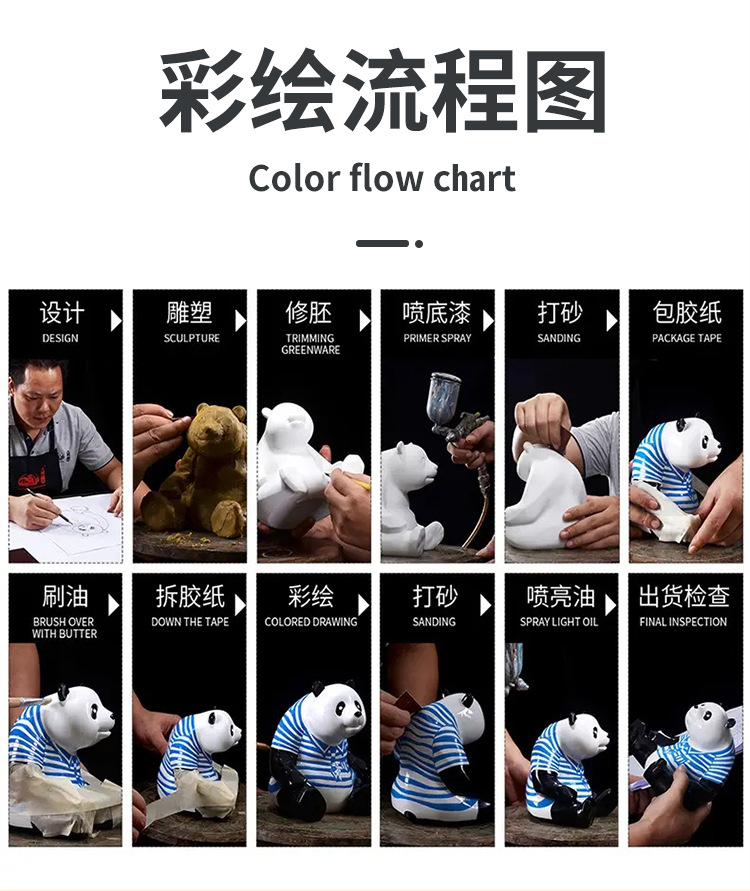 彩绘流程图

Color flow chart

设计
DESIGN

雕塑
SCULPTURE

修胚
TRIMMING GREENWARE

喷底漆
PRIMER SPRAY

打砂
SANDING

包胶纸
PACKAGE TAPE

刷油
BRUSH OVER WITH BUTTER

拆胶纸
DOWN THE TAPE

彩绘
COLORED DRAWING

打砂
SANDING

喷亮油
SPRAY LIGHT OIL

出货检查
FINAL INSPECTION