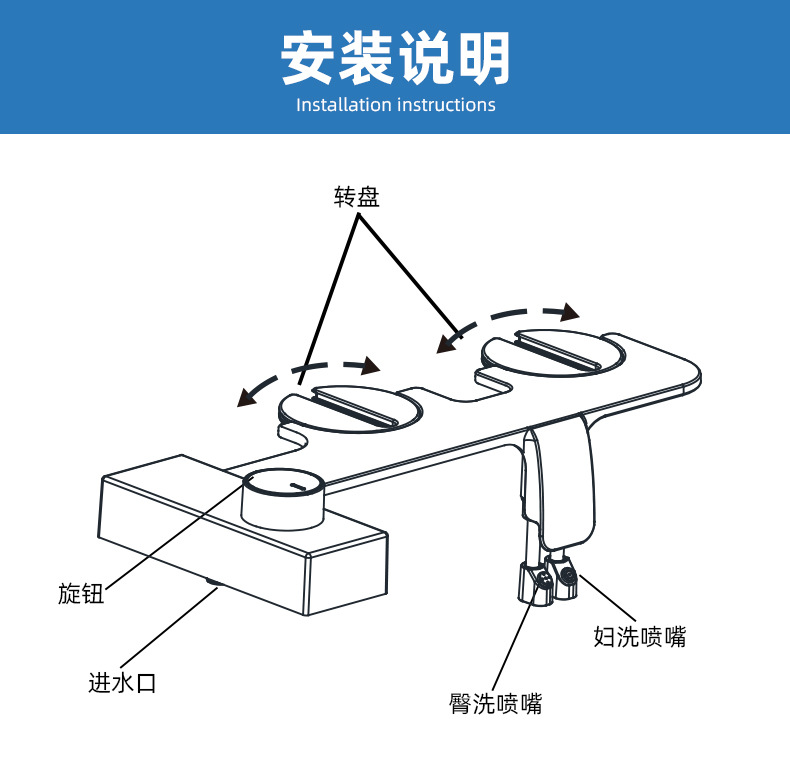 安装说明
Installation instructions

转盘

旋钮

进水口

妇洗喷嘴

臀洗喷嘴