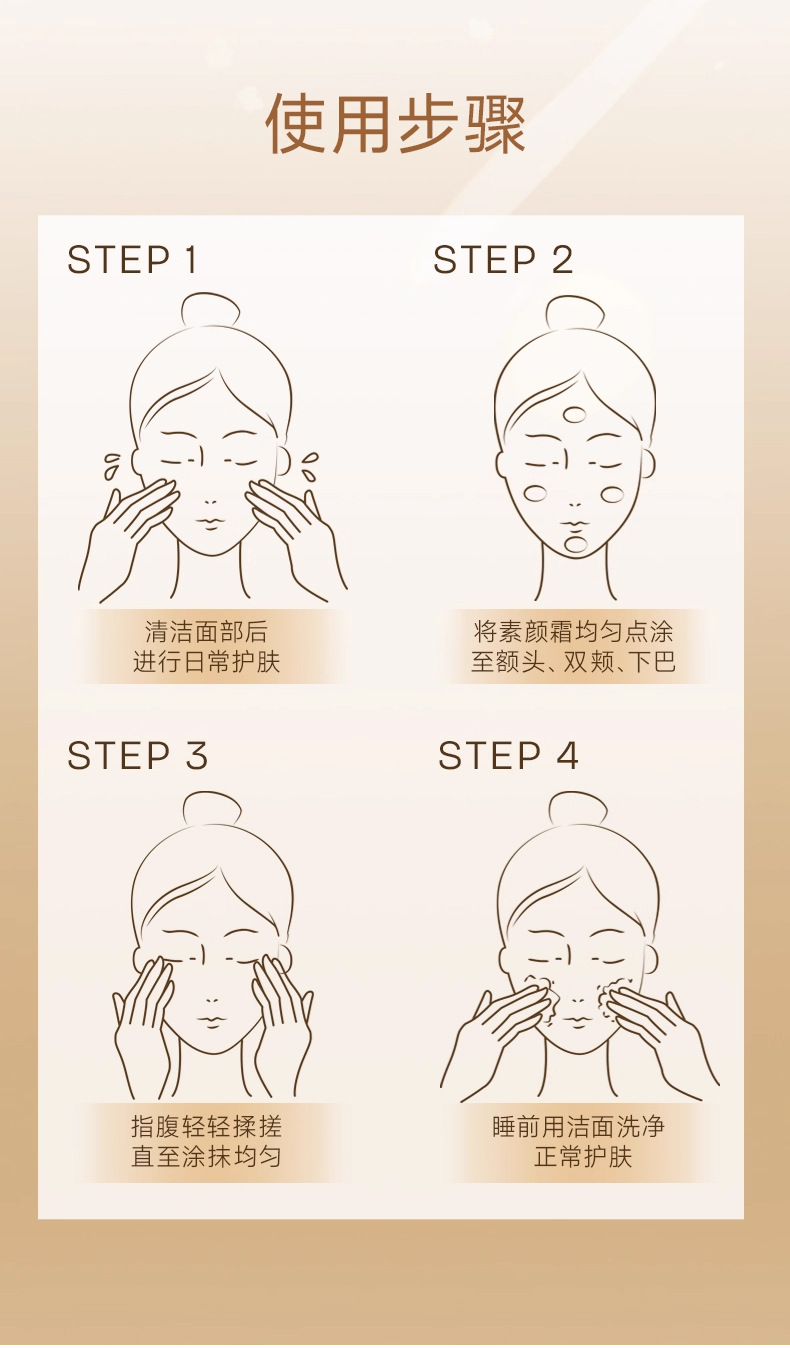 使用步骤

STEP 1

清洁面部后
进行日常护肤

STEP 2

将素颜霜均匀点涂
至额头、双颊、下巴

STEP 3

指腹轻轻揉搓
直至涂抹均匀

STEP 4

睡前用洁面洗净
正常护肤