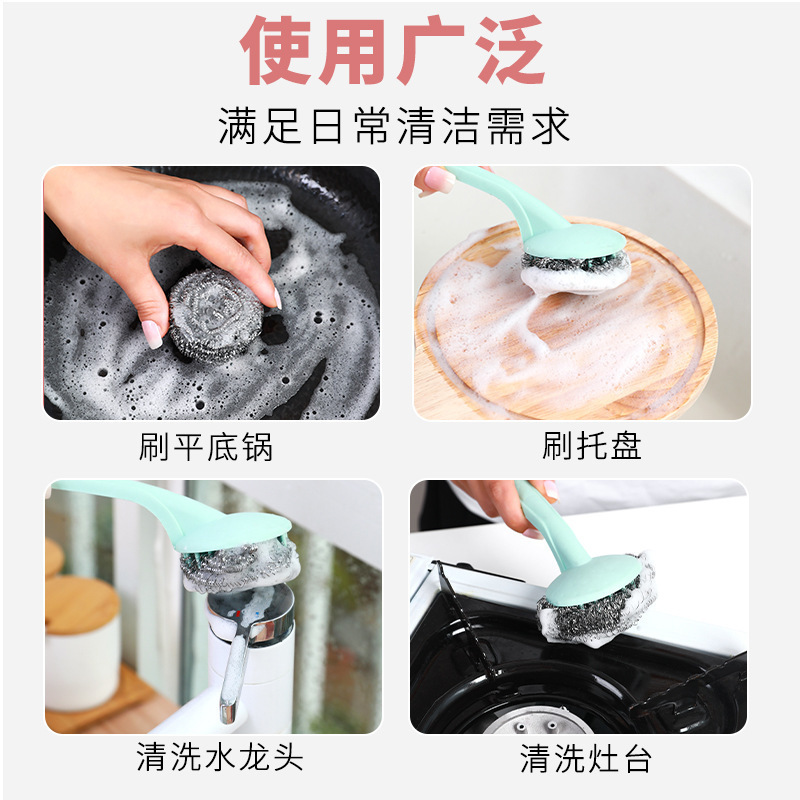 使用广泛

满足日常清洁需求

刷平底锅

刷托盘

清洗水龙头

清洗灶台