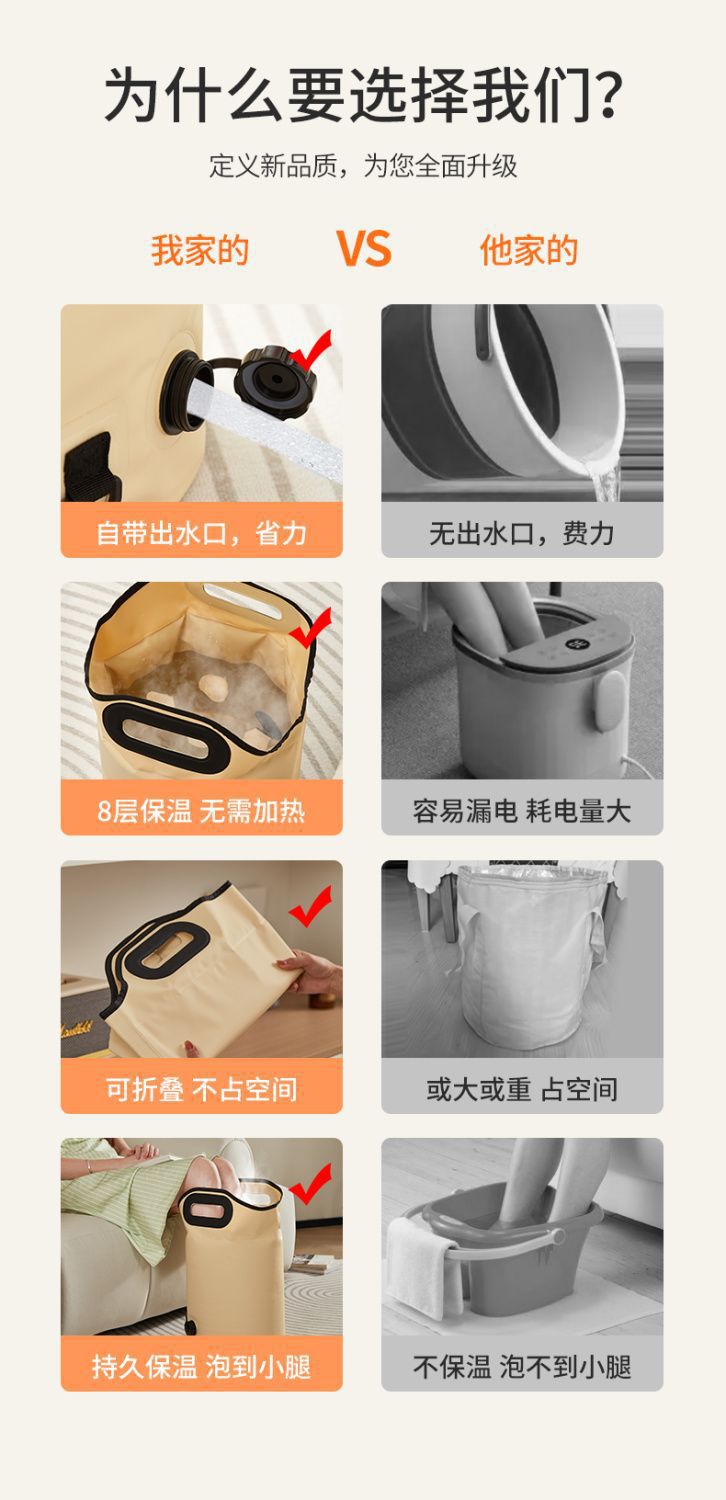 为什么要选择我们?

定义新品质，为您全面升级

我家的 VS 他家的

自带出水口，省力

无出水口，费力

8层保温 无需加热

容易漏电 耗电量大

可折叠 不占空间

或大或重 占空间

持久保温 泡到小腿

不保温 泡不到小腿