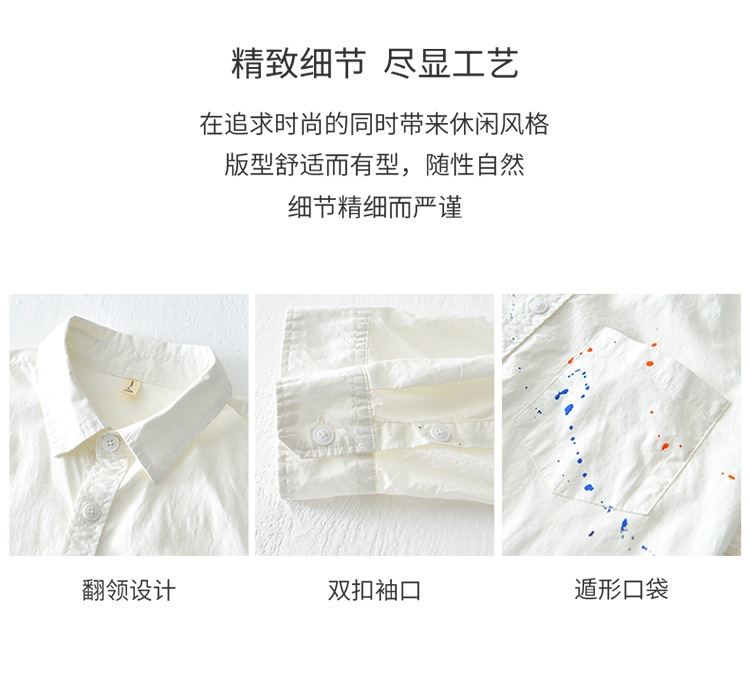 精致细节 尽显工艺

在追求时尚的同时带来休闲风格
版型舒适而有型，随性自然
细节精细而严谨

翻领设计

双扣袖口

遁形口袋