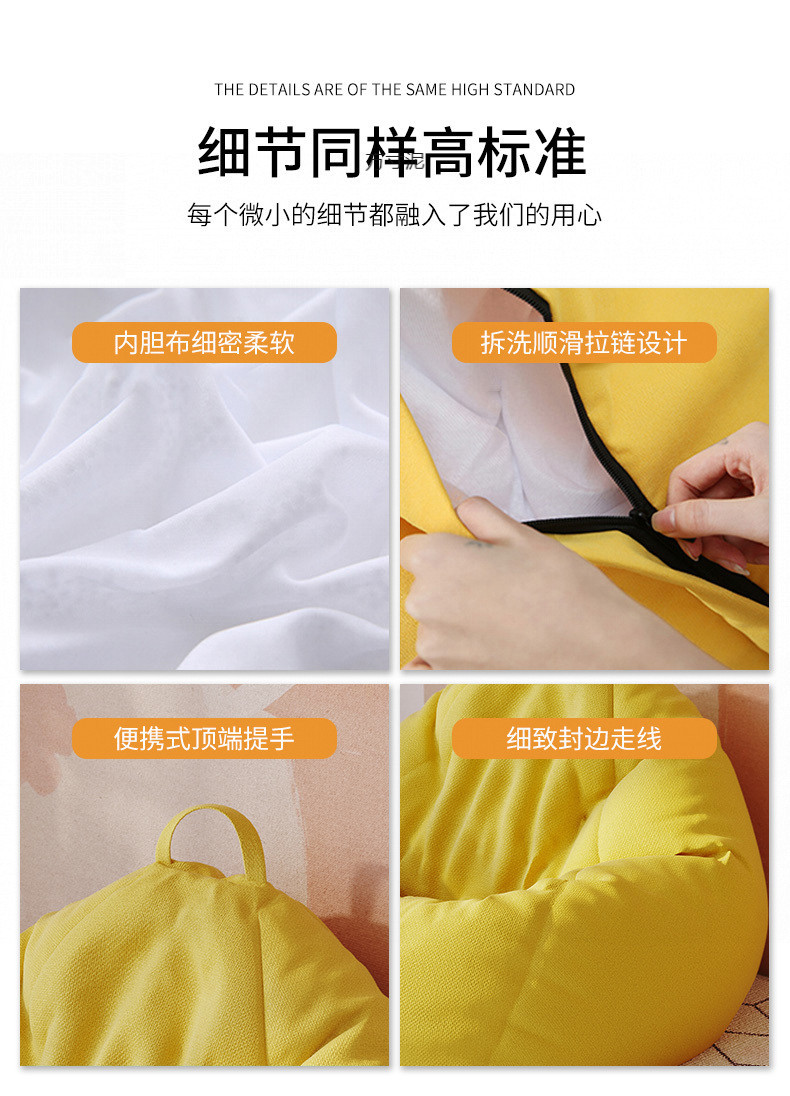 THE DETAILS ARE OF THE SAME HIGH STANDARD

细节同样高标准

每个微小的细节都融入了我们的用心

内胆布细密柔软

拆洗顺滑拉链设计

便携式顶端提手

细致封边走线