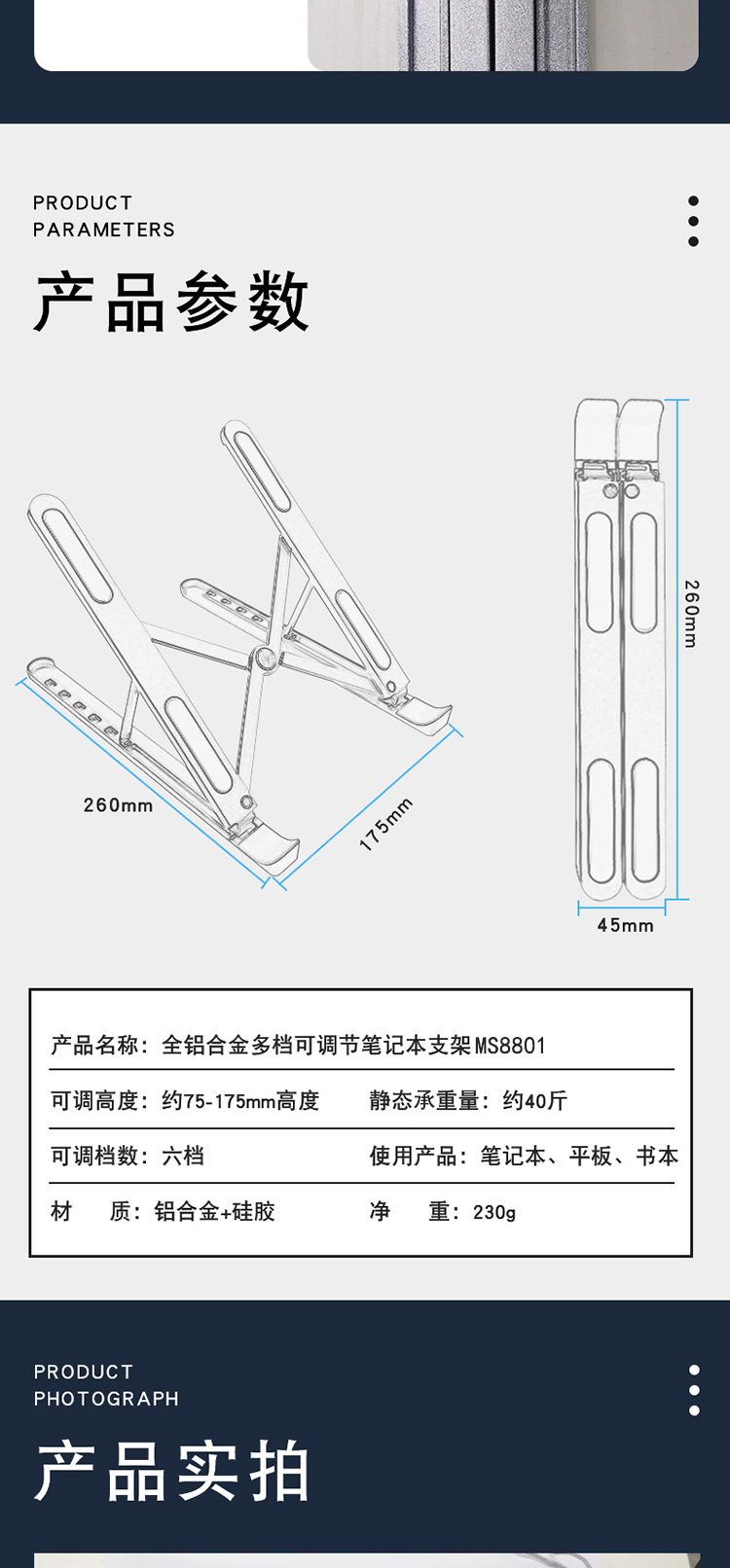 PRODUCT
PARAMETERS

产品参数

260mm

175mm

260mm

45mm

产品名称：全铝合金多档可调节笔记本支架MS8801

可调高度：约75-175mm高度　　静态承重量：约40斤

可调档数：六档　　使用产品：笔记本、平板、书本

材　　质：铝合金+硅胶　　净　　重：230g

PRODUCT
PHOTOGRAPH

产品实拍