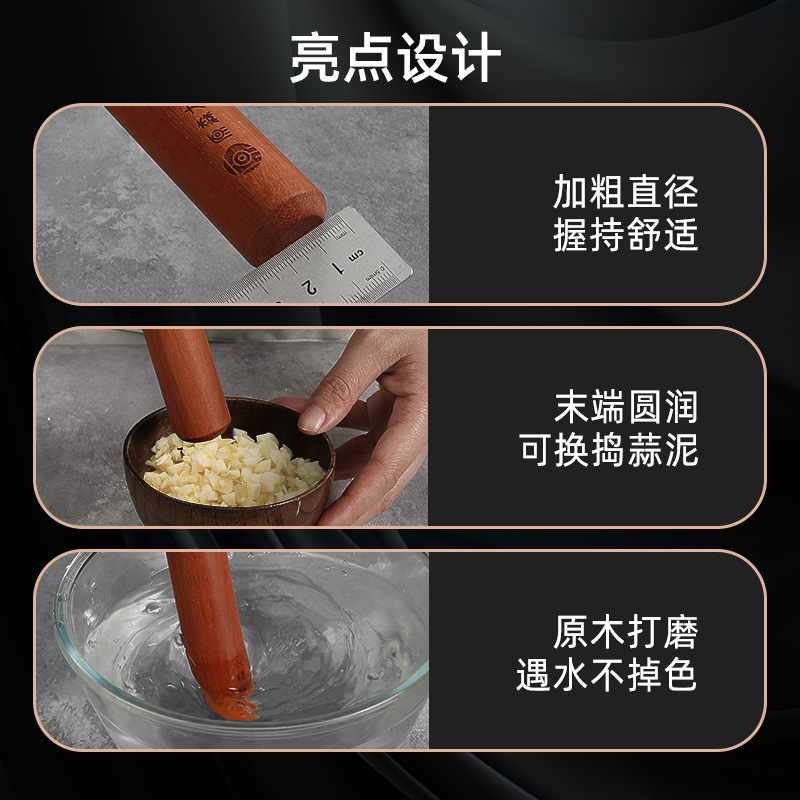 亮点设计

cm 1 2

加粗直径
握持舒适

末端圆润
可换捣蒜泥

原木打磨
遇水不掉色